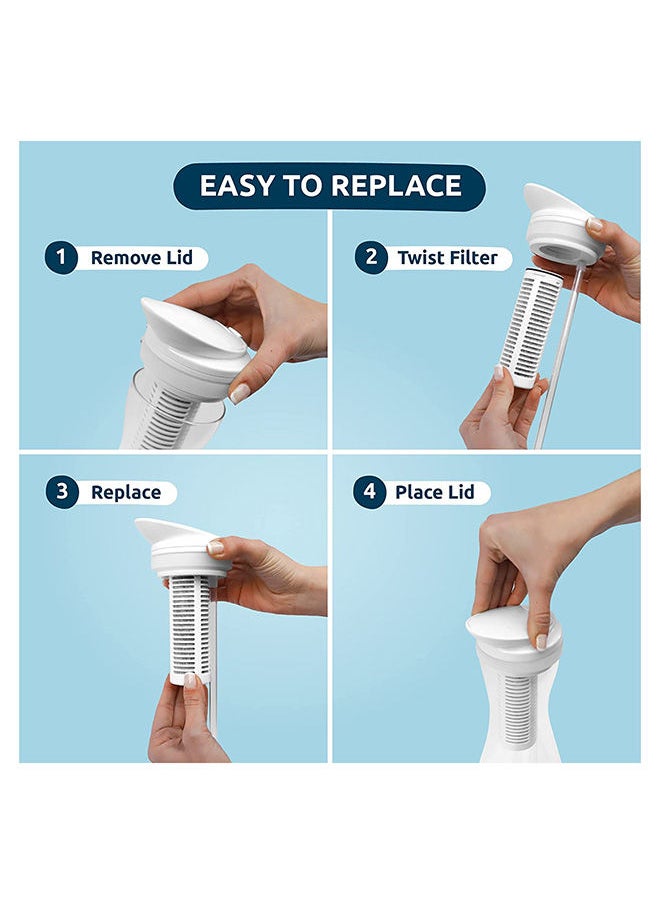 EASY TO REPLACE

1 Remove Lid

2 Twist Filter

3 Replace

4 Place Lid