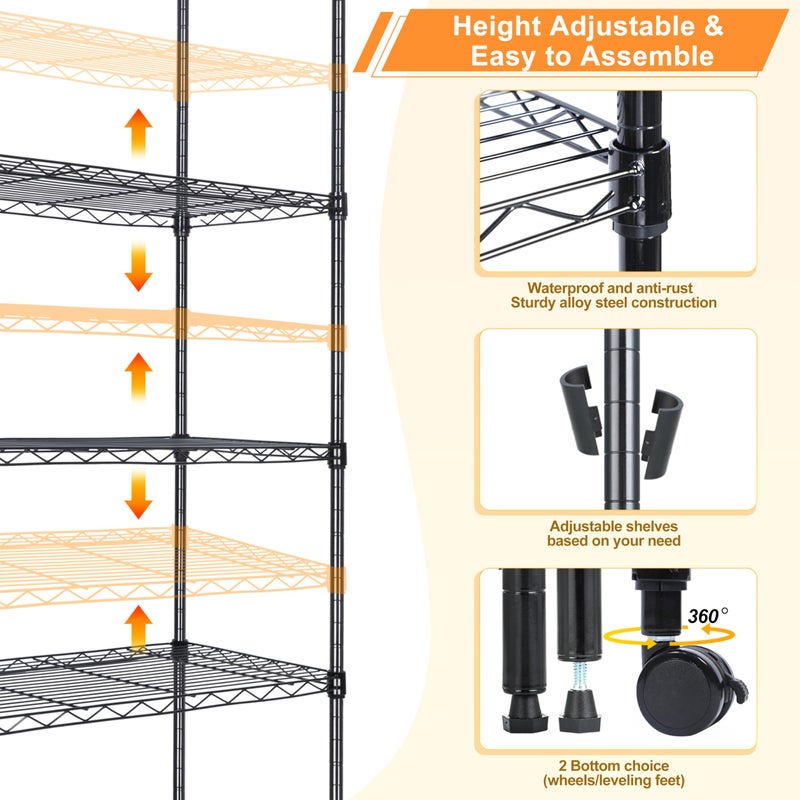 Height Adjustable & Easy to Assemble

Waterproof and anti-rust
Sturdy alloy steel construction

Adjustable shelves
based on your need

360°

2 Bottom choice
(wheels/leveling feet)