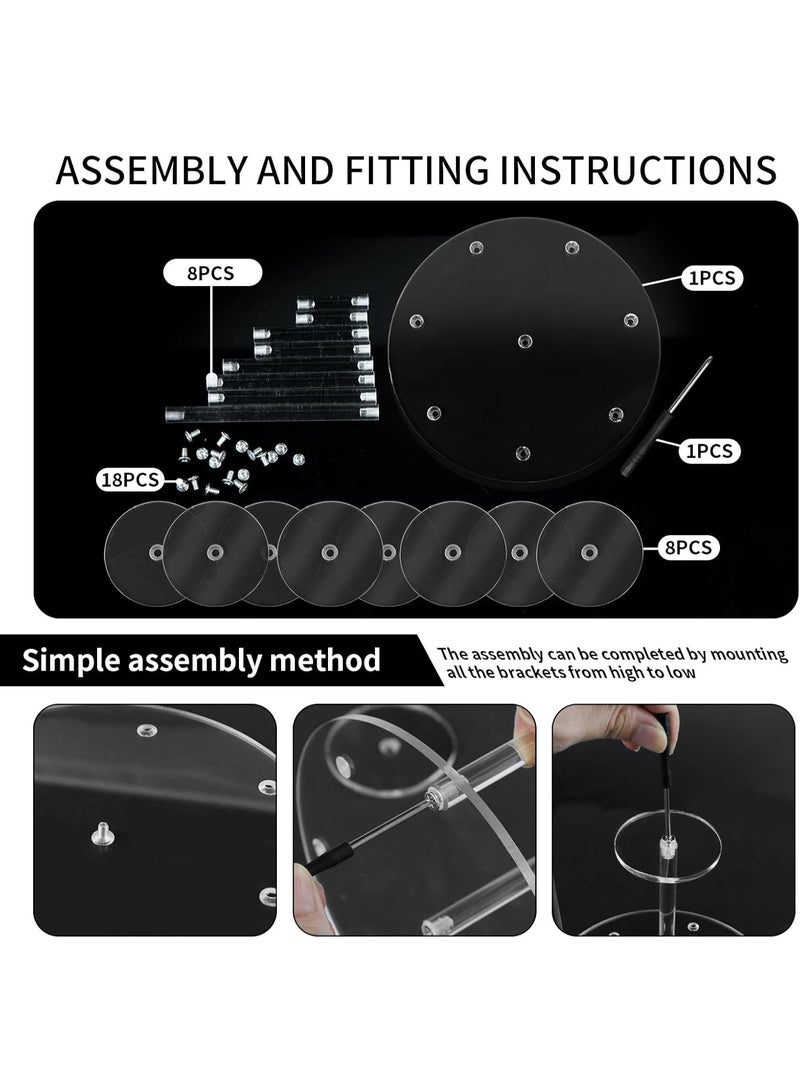 ASSEMBLY AND FITTING INSTRUCTIONS

8PCS

1PCS

1PCS

18PCS

8PCS

Simple assembly method

The assembly can be completed by mounting all the brackets from high to low