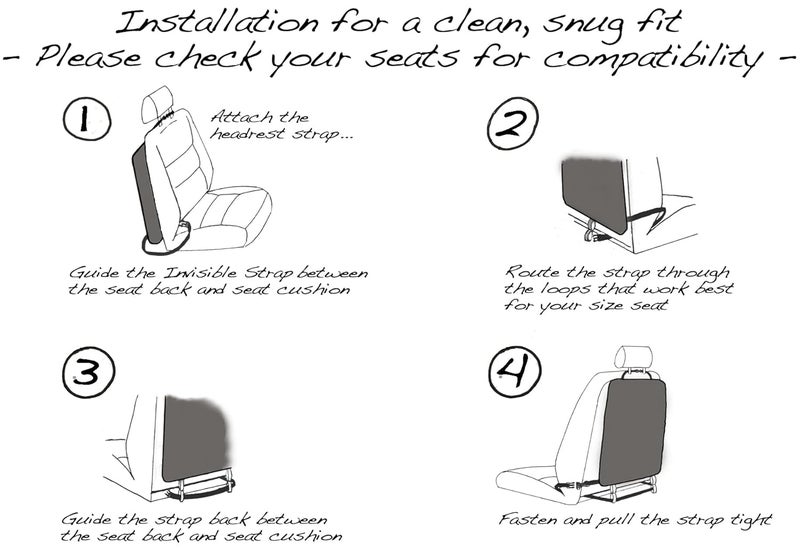 Installation for a clean, snug fit
- Please check your seats for compatibility -

1

Attach the headrest strap...

Guide the Invisible Strap between the seat back and seat cushion

2

Route the strap through the loops that work best for your size seat

3

Guide the strap back between the seat back and seat cushion

4

Fasten and pull the strap tight