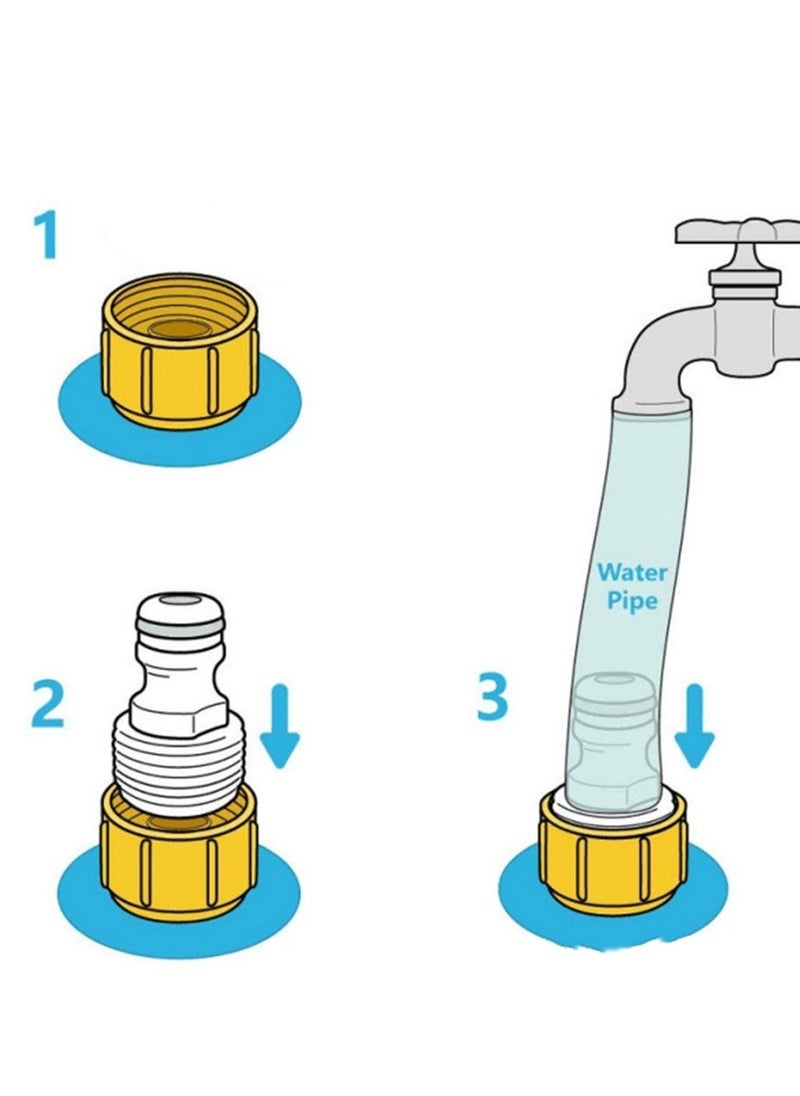 1

2

3

Water Pipe