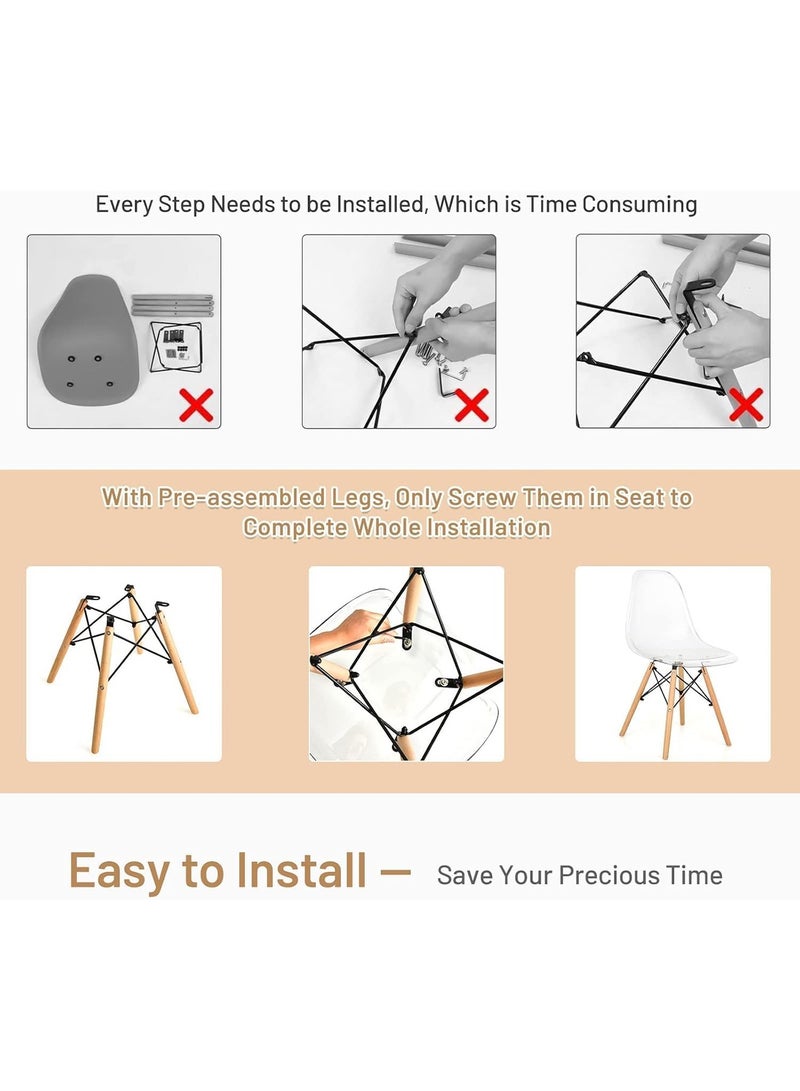 Every Step Needs to be Installed, Which is Time Consuming

With Pre-assembled Legs, Only Screw Them in Seat to Complete Whole Installation

Easy to Install — Save Your Precious Time