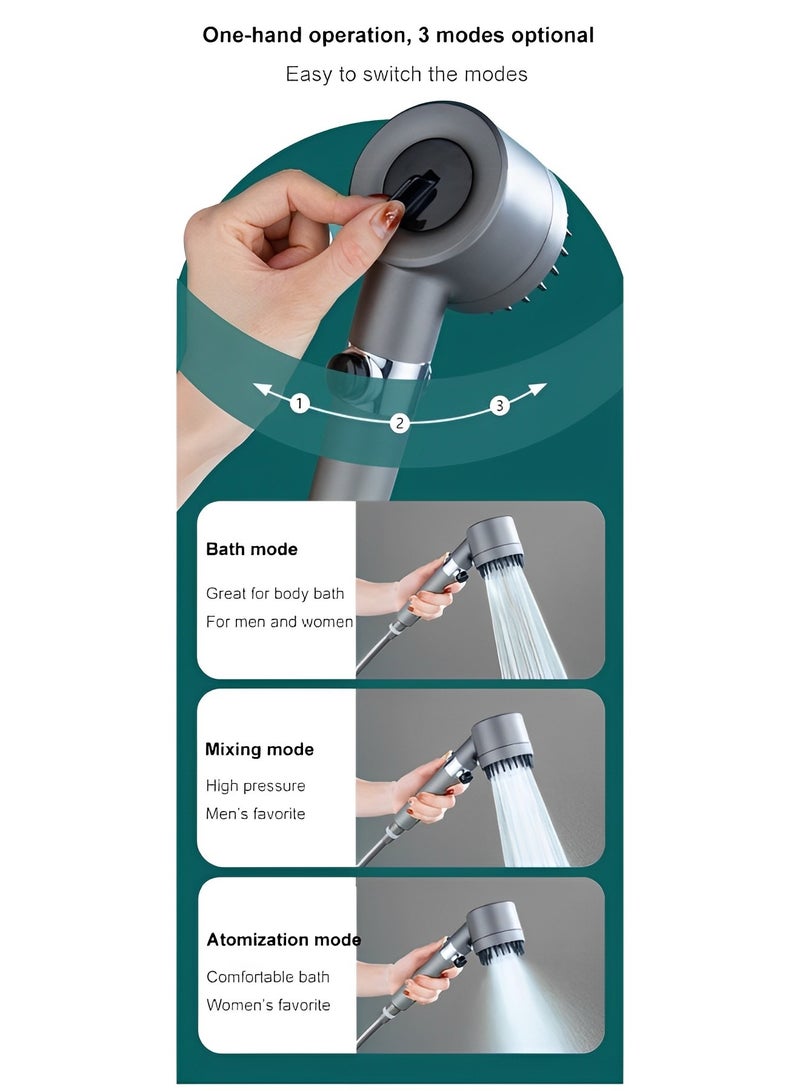 One-hand operation, 3 modes optional

Easy to switch the modes

1

2

3

Bath mode

Great for body bath

For men and women

Mixing mode

High pressure

Men's favorite

Atomization mode

Comfortable bath

Women's favorite