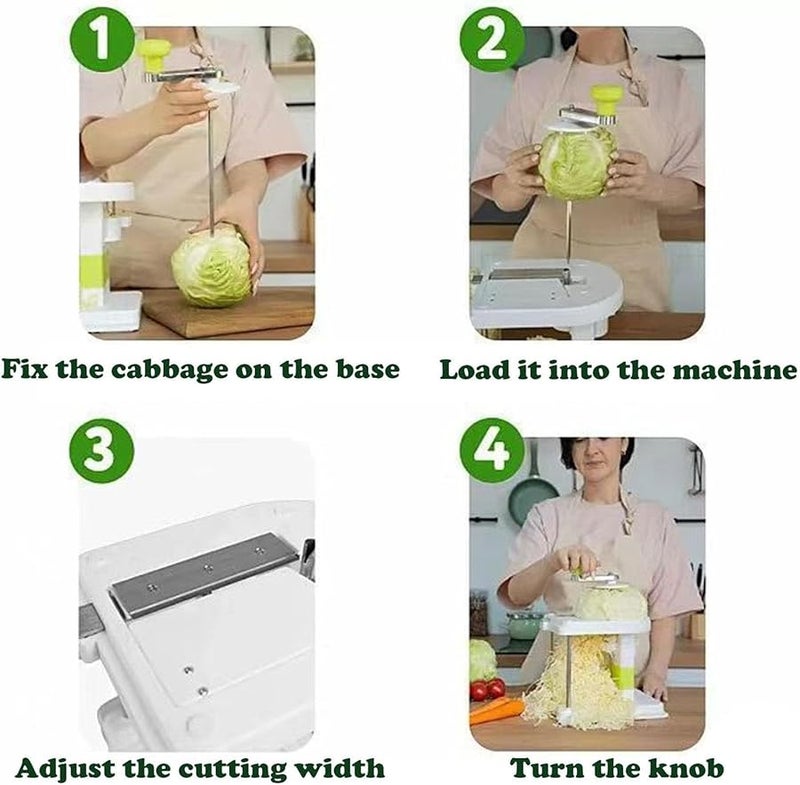 1

Fix the cabbage on the base

2

Load it into the machine

3

Adjust the cutting width

4

Turn the knob