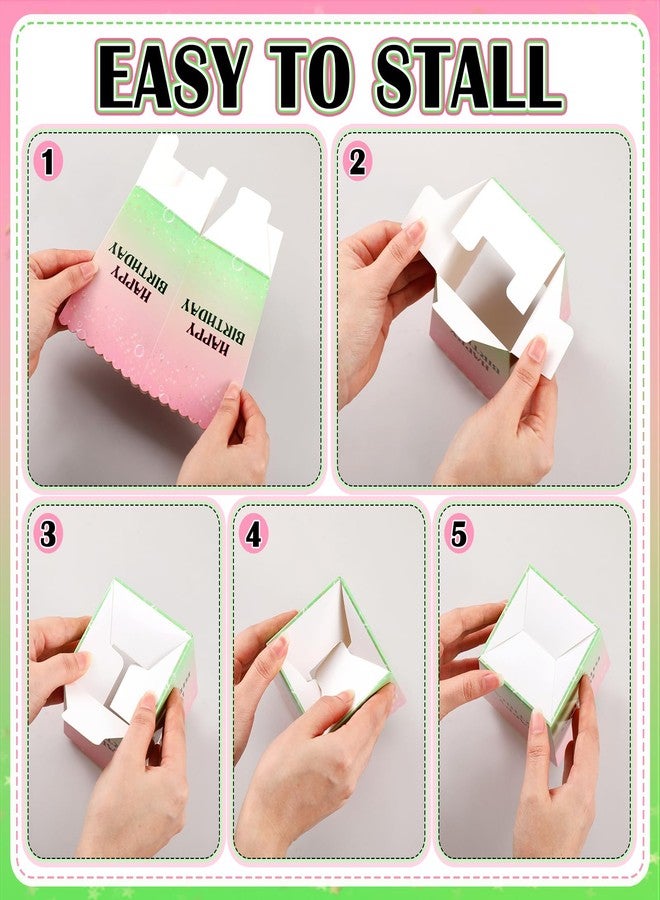 EASY TO STALL

1

HAPPY BIRTHDAY

HAPPY BIRTHDAY

2

3

4

5