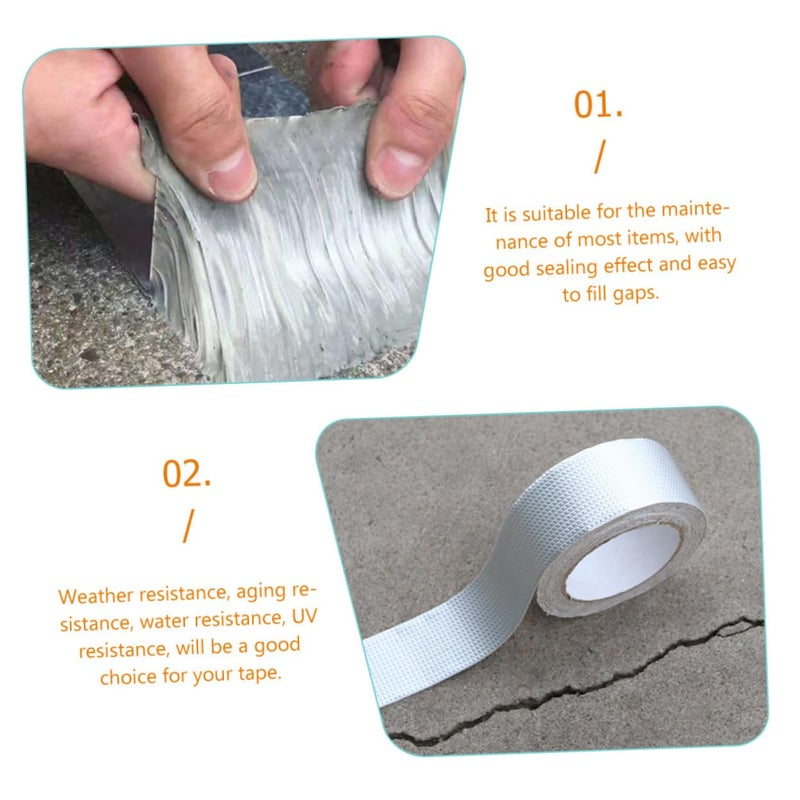 01.
/
It is suitable for the maintenance of most items, with good sealing effect and easy to fill gaps.

02.
/
Weather resistance, aging resistance, water resistance, UV resistance, will be a good choice for your tape.