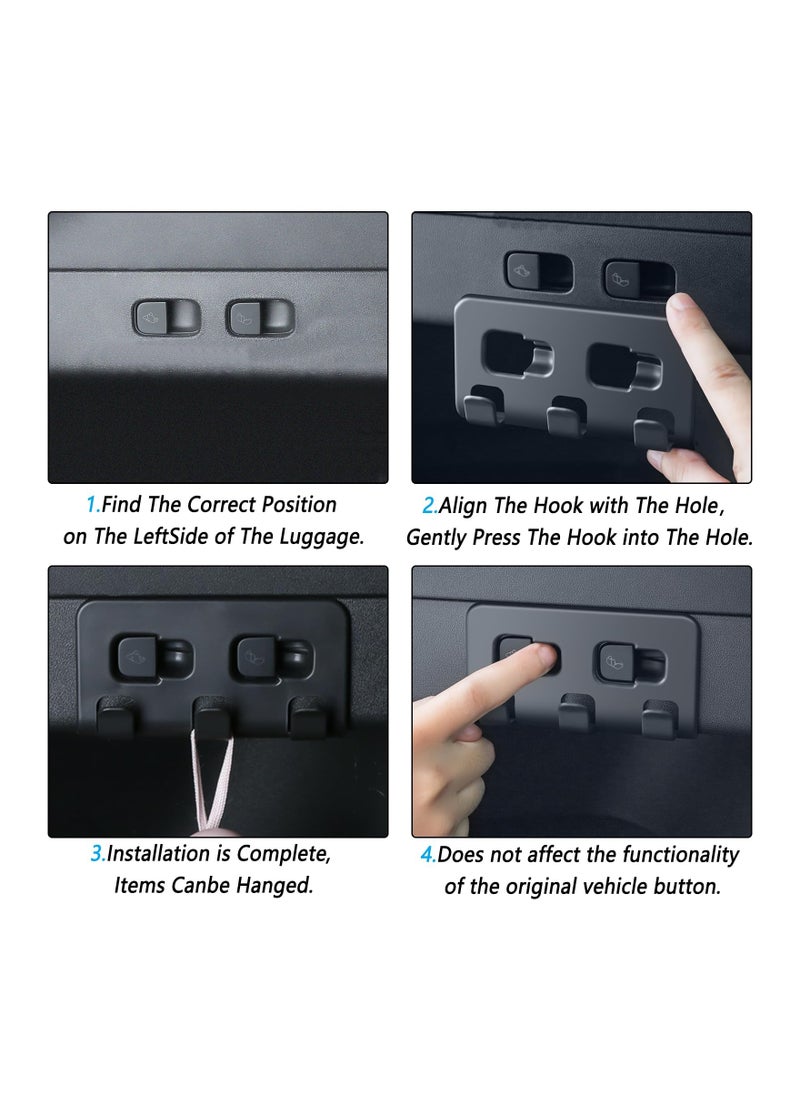 1.Find The Correct Position on The LeftSide of The Luggage.

2.Align The Hook with The Hole, Gently Press The Hook into The Hole.

3.Installation is Complete, Items Canbe Hanged.

4.Does not affect the functionality of the original vehicle button.