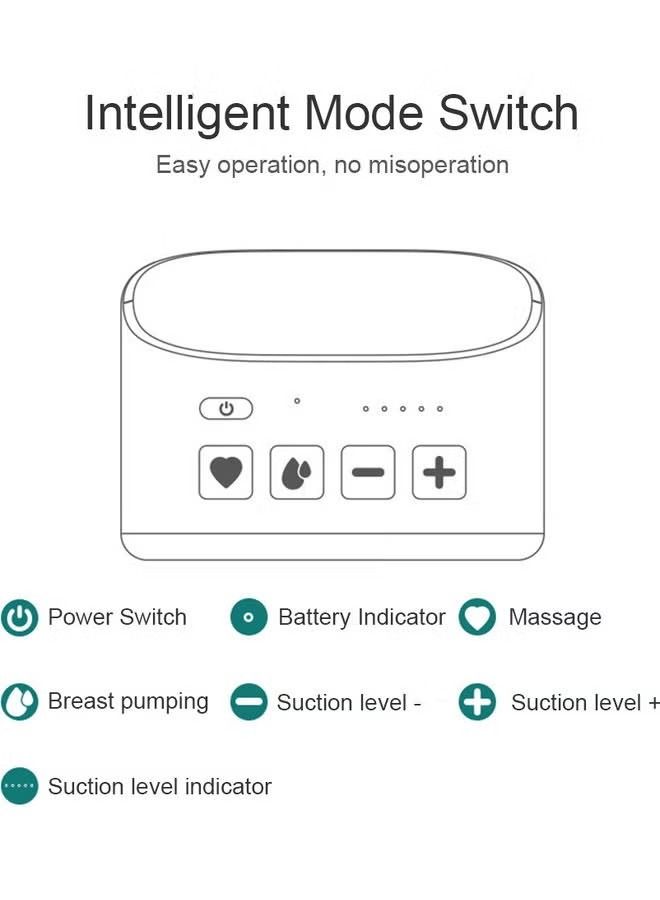 Intelligent Mode Switch

Easy operation, no misoperation

Power Switch
Battery Indicator
Massage
Breast pumping
Suction level -
Suction level +
Suction level indicator