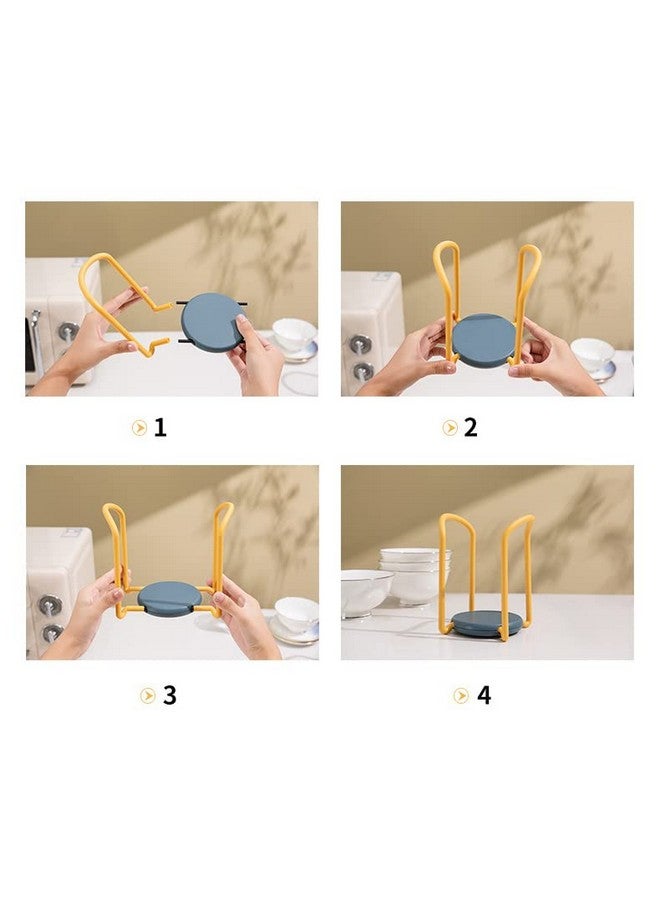 1

2

3

4