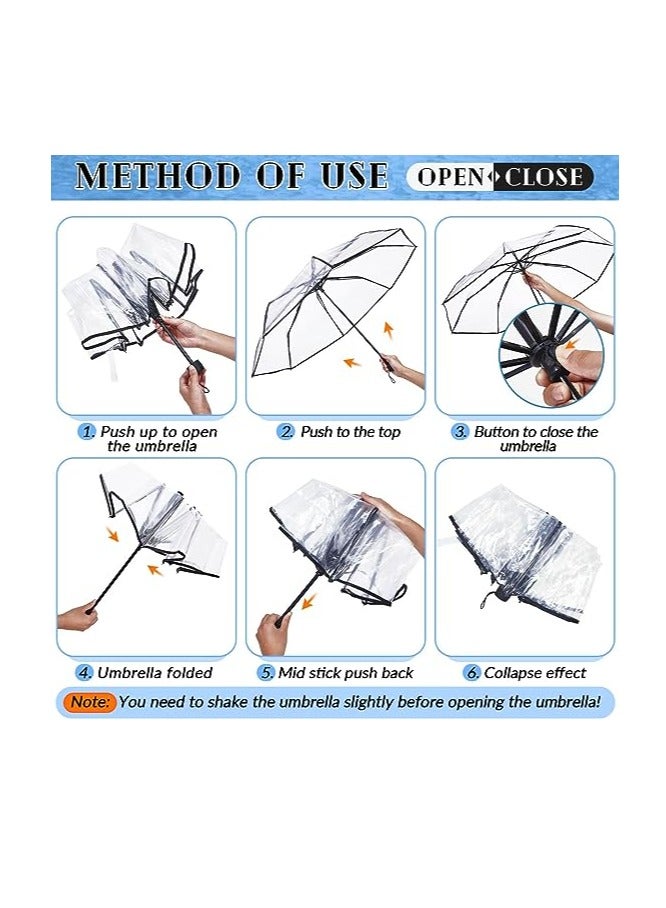 METHOD OF USE OPEN CLOSE

1. Push up to open the umbrella

2. Push to the top

3. Button to close the umbrella

4. Umbrella folded

5. Mid stick push back

6. Collapse effect

Note: You need to shake the umbrella slightly before opening the umbrella!