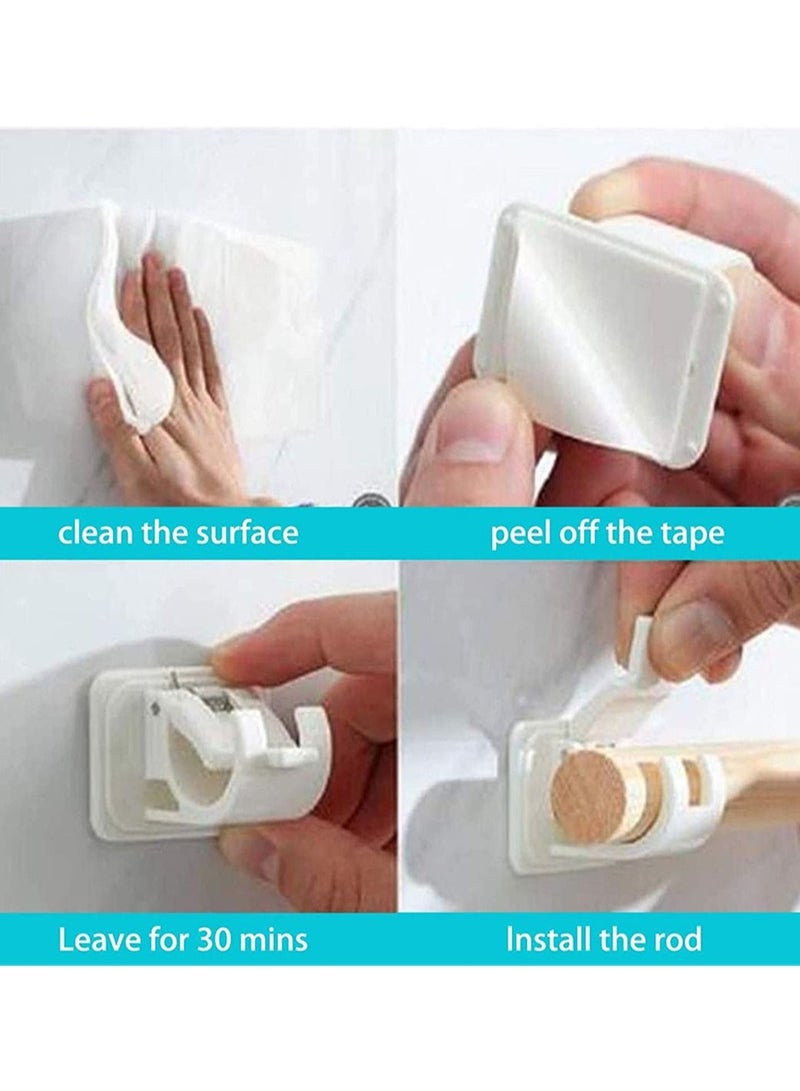 clean the surface

peel off the tape

Leave for 30 mins

Install the rod