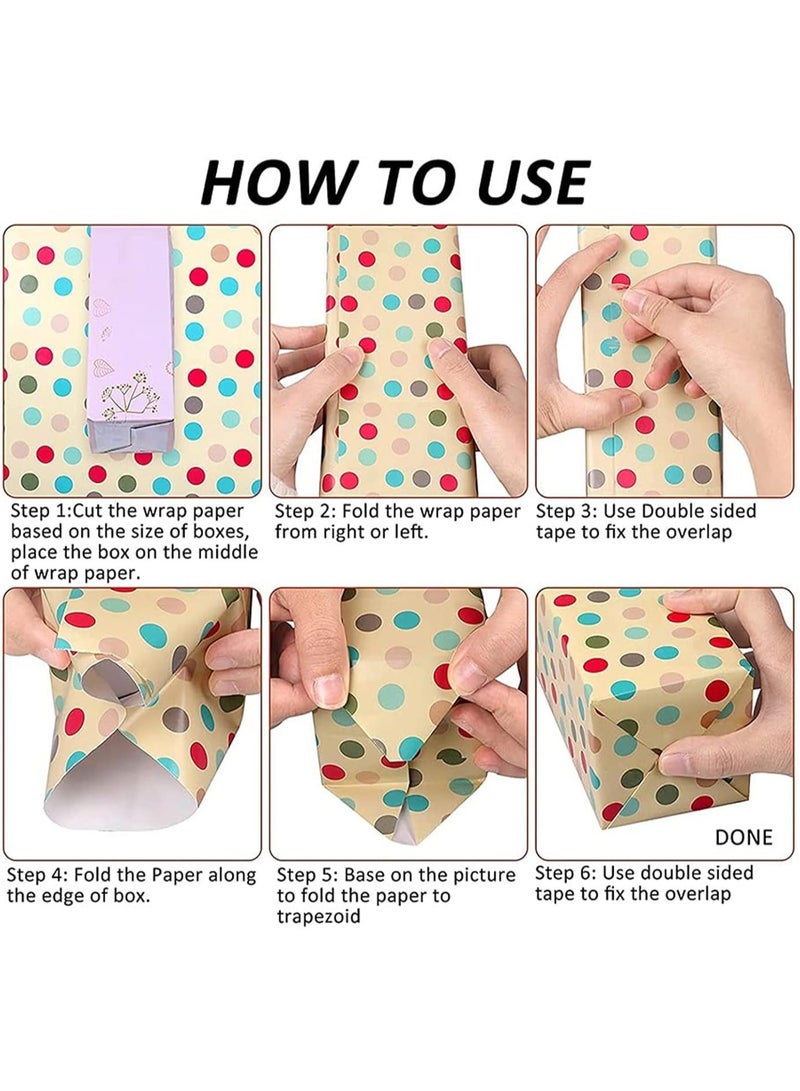 HOW TO USE

Step 1:Cut the wrap paper based on the size of boxes, place the box on the middle of wrap paper.

Step 2: Fold the wrap paper from right or left.

Step 3: Use Double sided tape to fix the overlap

DONE

Step 4: Fold the Paper along the edge of box.

Step 5: Base on the picture to fold the paper to trapezoid

Step 6: Use double sided tape to fix the overlap