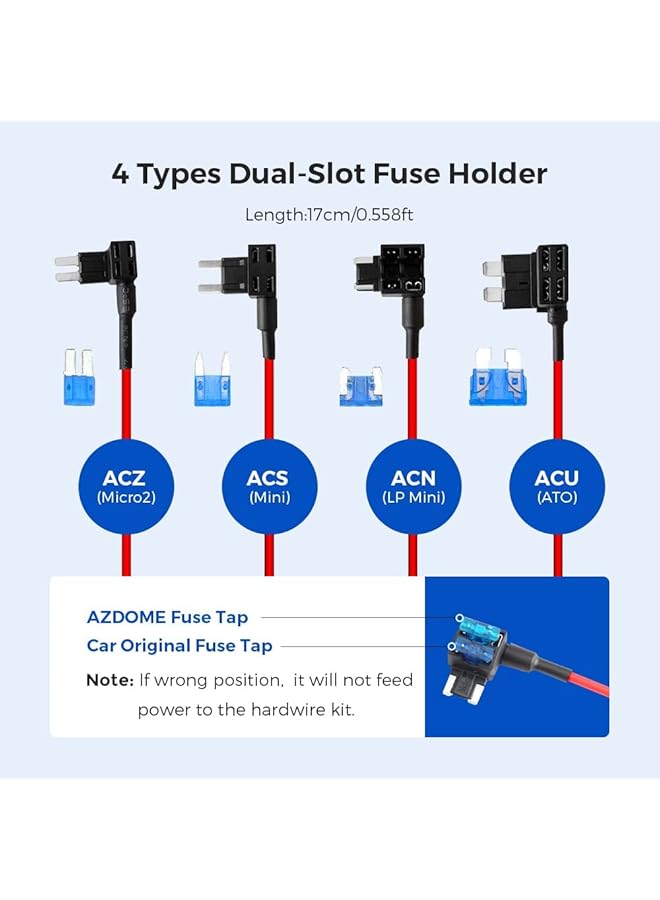 4 Types Dual-Slot Fuse Holder

Length:17cm/0.558ft

ACZ
(Micro2)

ACS
(Mini)

ACN
(LP Mini)

ACU
(ATO)

AZDOME Fuse Tap

Car Original Fuse Tap

Note: If wrong position, it will not feed power to the hardwire kit.