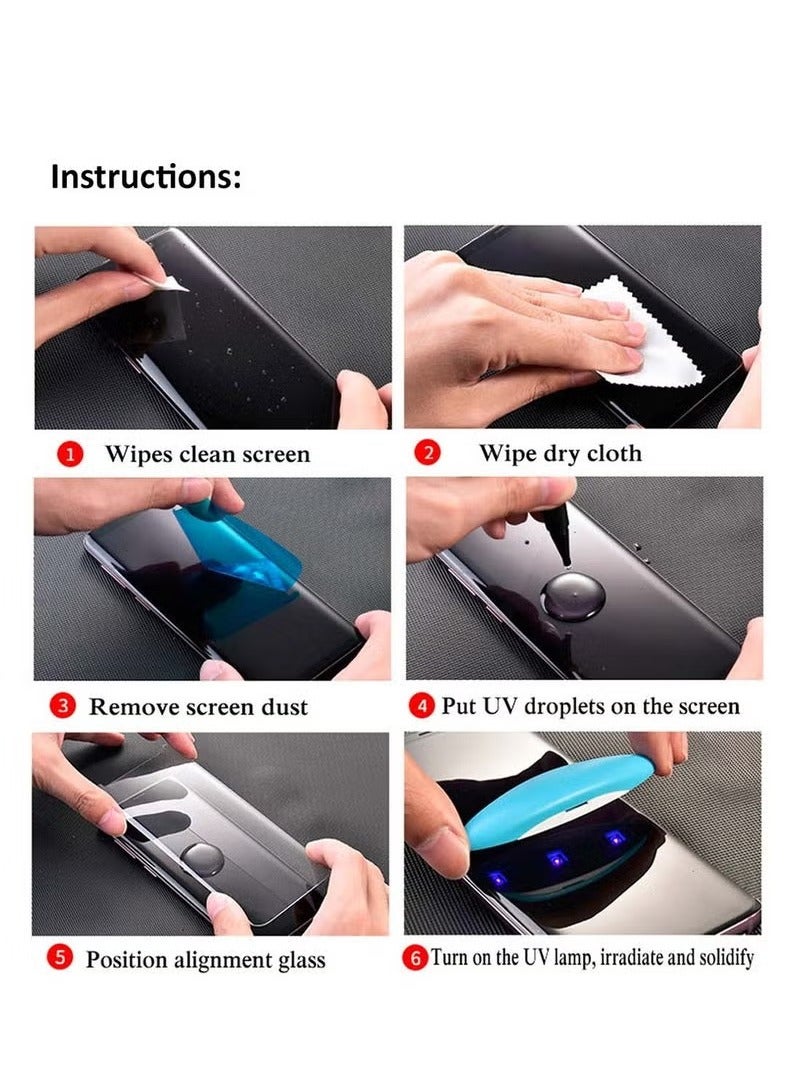 Instructions:

1 Wipes clean screen

2 Wipe dry cloth

3 Remove screen dust

4 Put UV droplets on the screen

5 Position alignment glass

6 Turn on the UV lamp, irradiate and solidify