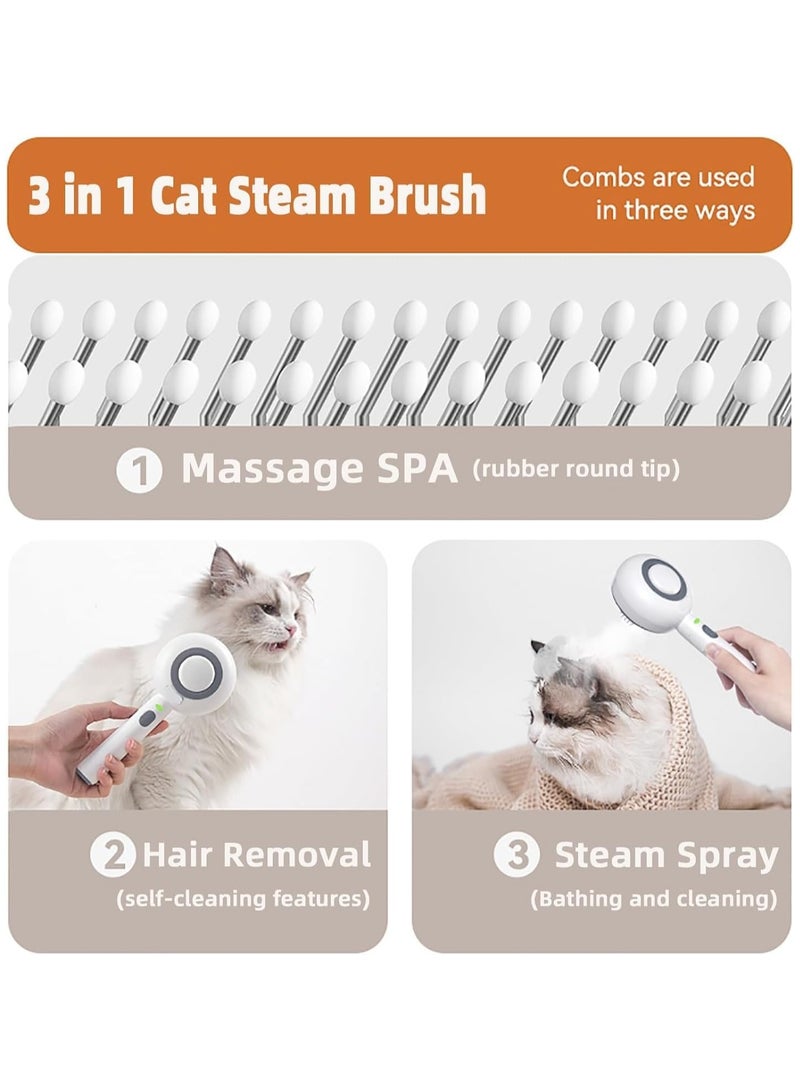 3 in 1 Cat Steam Brush

Combs are used in three ways

1 Massage SPA (rubber round tip)

2 Hair Removal
(self-cleaning features)

3 Steam Spray
(Bathing and cleaning)