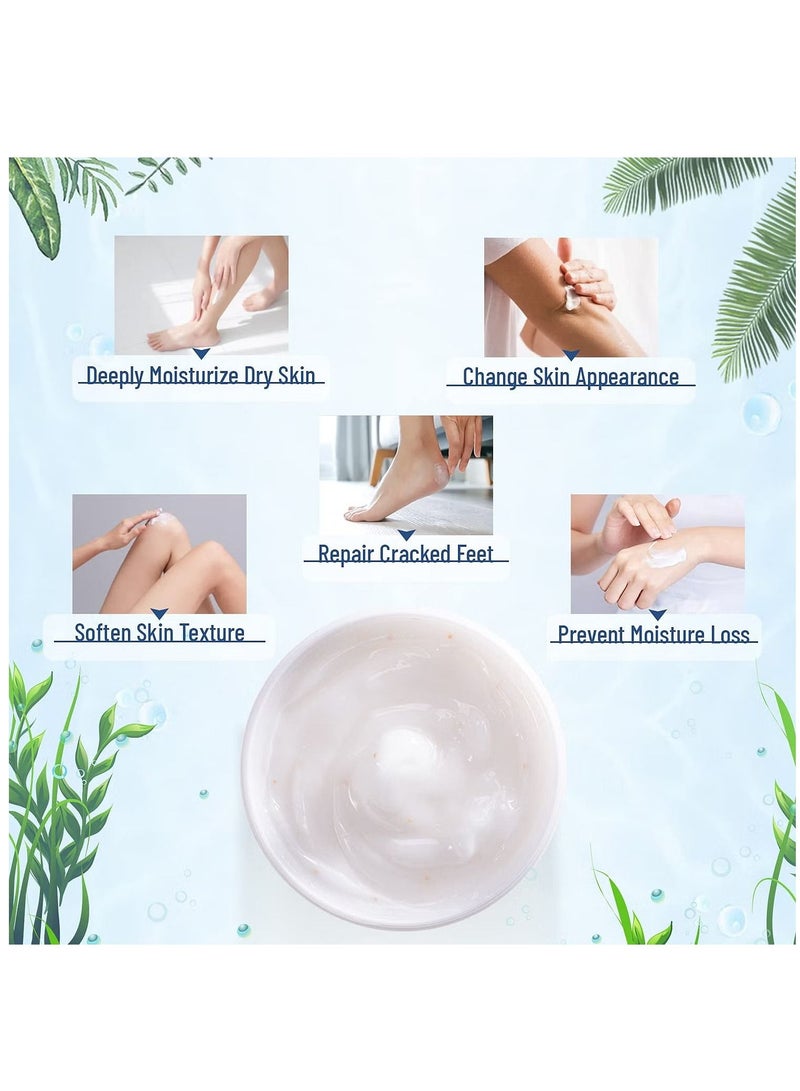 Deeply Moisturize Dry Skin

Change Skin Appearance

Repair Cracked Feet

Soften Skin Texture

Prevent Moisture Loss