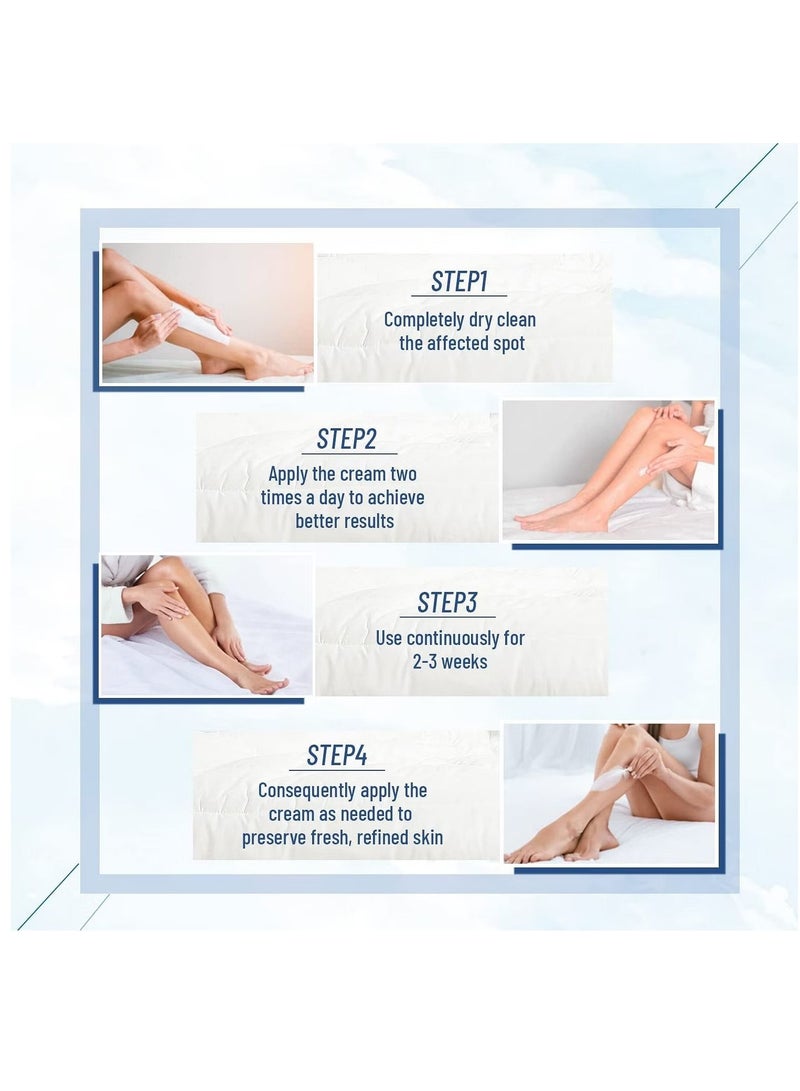 STEP1

Completely dry clean the affected spot

STEP2

Apply the cream two times a day to achieve better results

STEP3

Use continuously for 2-3 weeks

STEP4

Consequently apply the cream as needed to preserve fresh, refined skin