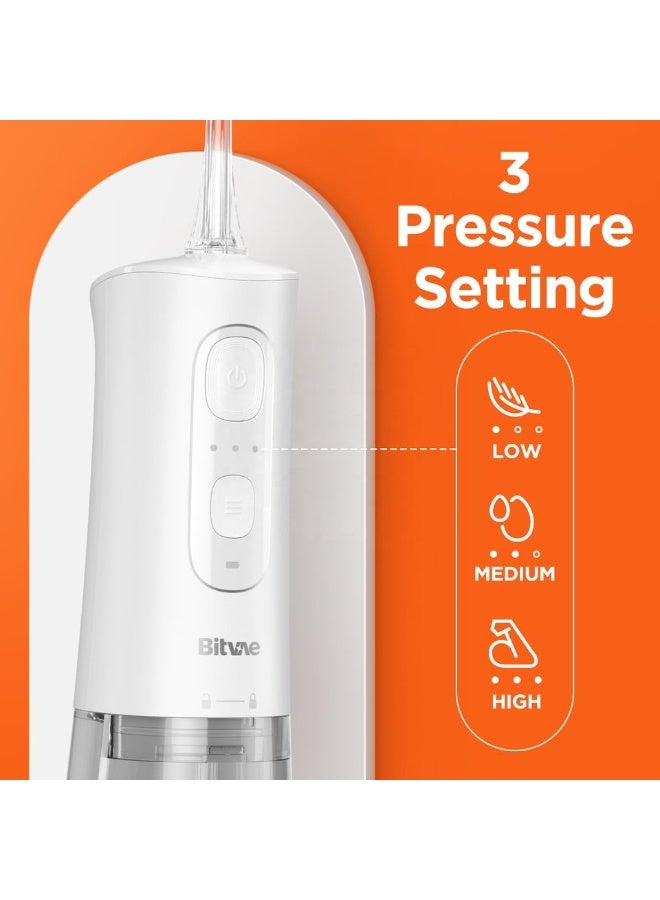 3
Pressure
Setting

LOW

MEDIUM

HIGH

Bitvae