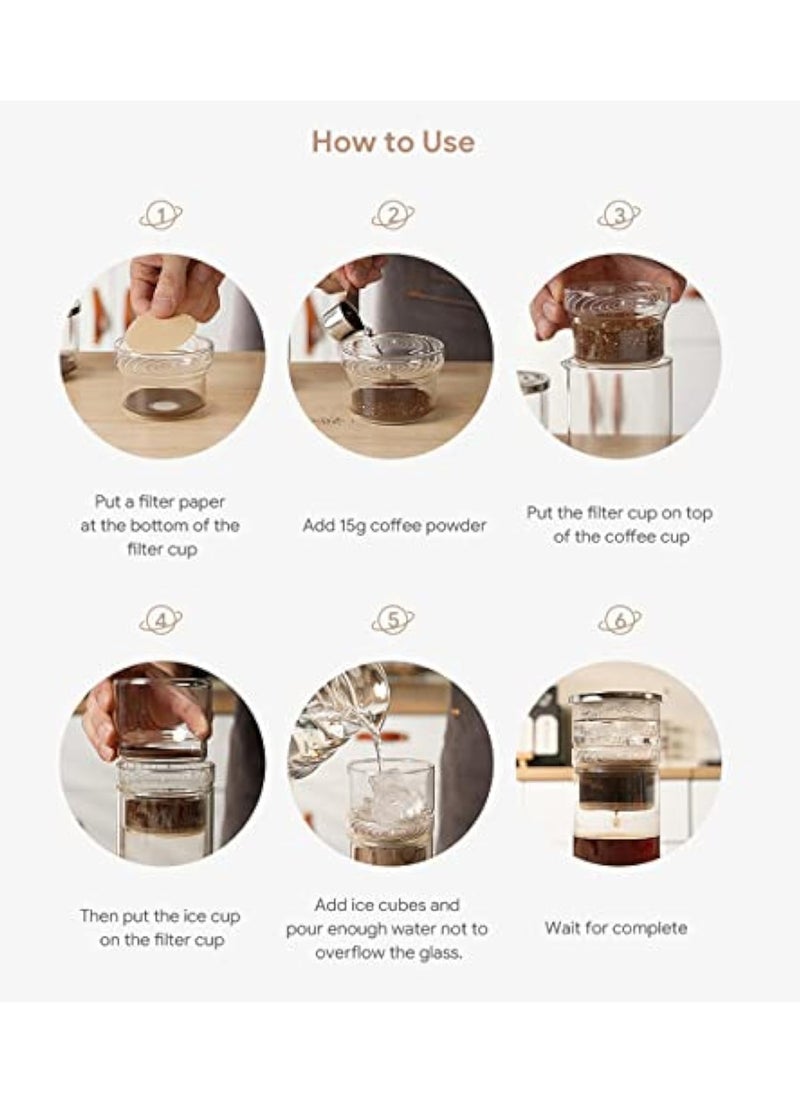 How to Use

1

Put a filter paper at the bottom of the filter cup

2

Add 15g coffee powder

3

Put the filter cup on top of the coffee cup

4

Then put the ice cup on the filter cup

5

Add ice cubes and pour enough water not to overflow the glass.

6

Wait for complete