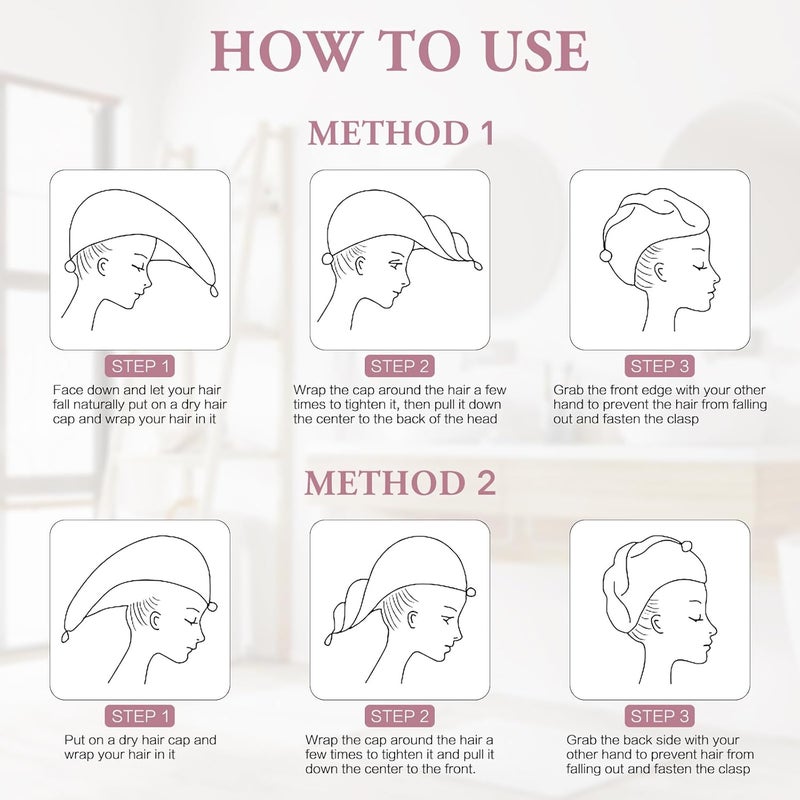 HOW TO USE

METHOD 1

STEP 1

Face down and let your hair fall naturally put on a dry hair cap and wrap your hair in it

STEP 2

Wrap the cap around the hair a few times to tighten it, then pull it down the center to the back of the head

STEP 3

Grab the front edge with your other hand to prevent the hair from falling out and fasten the clasp

METHOD 2

STEP 1

Put on a dry hair cap and wrap your hair in it

STEP 2

Wrap the cap around the hair a few times to tighten it and pull it down the center to the front.

STEP 3

Grab the back side with your other hand to prevent hair from falling out and fasten the clasp