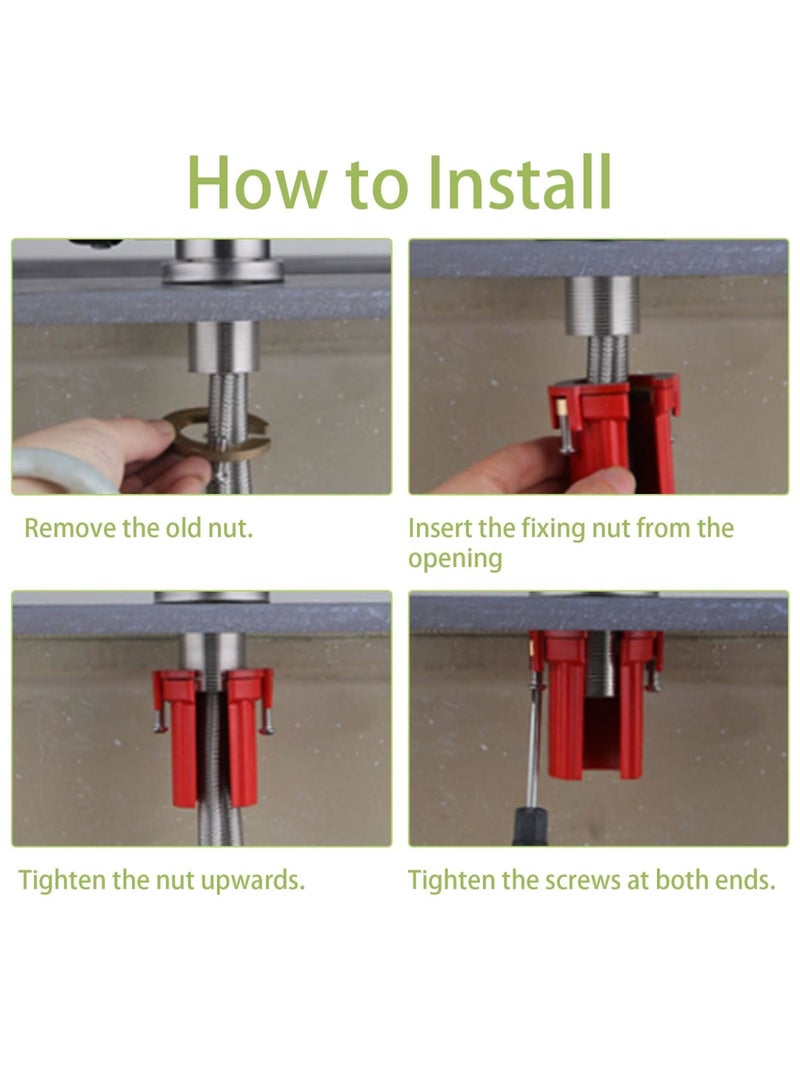 How to Install

Remove the old nut.

Insert the fixing nut from the opening

Tighten the nut upwards.

Tighten the screws at both ends.