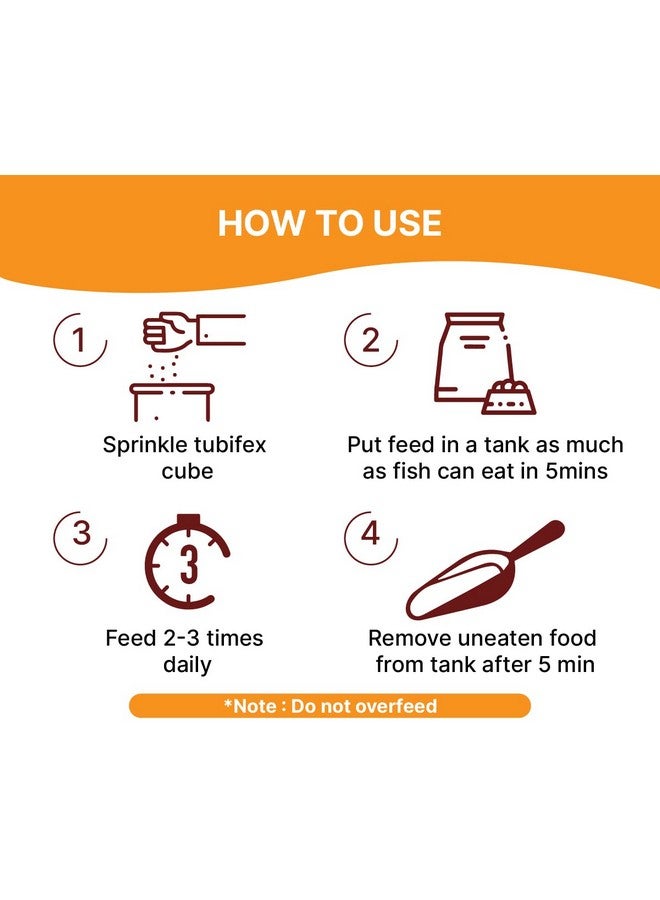 HOW TO USE

1

Sprinkle tubifex cube

2

Put feed in a tank as much as fish can eat in 5mins

3

3

Feed 2-3 times daily

4

Remove uneaten food from tank after 5 min

*Note : Do not overfeed