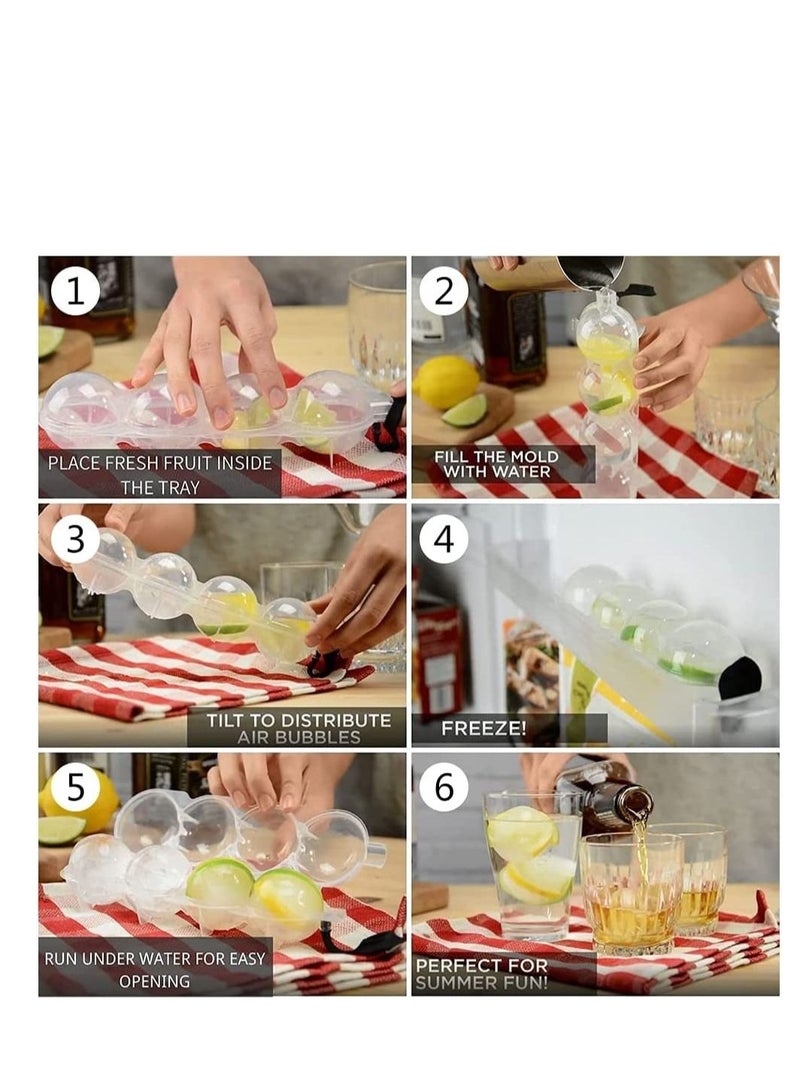 1
PLACE FRESH FRUIT INSIDE THE TRAY

2
FILL THE MOLD WITH WATER

3
TILT TO DISTRIBUTE AIR BUBBLES

4
FREEZE!

5
RUN UNDER WATER FOR EASY OPENING

6
PERFECT FOR SUMMER FUN!