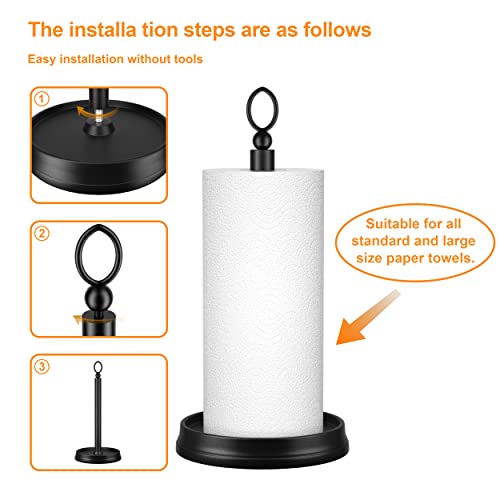 The installa tion steps are as follows

Easy installation without tools

①

②

③

Suitable for all standard and large size paper towels.