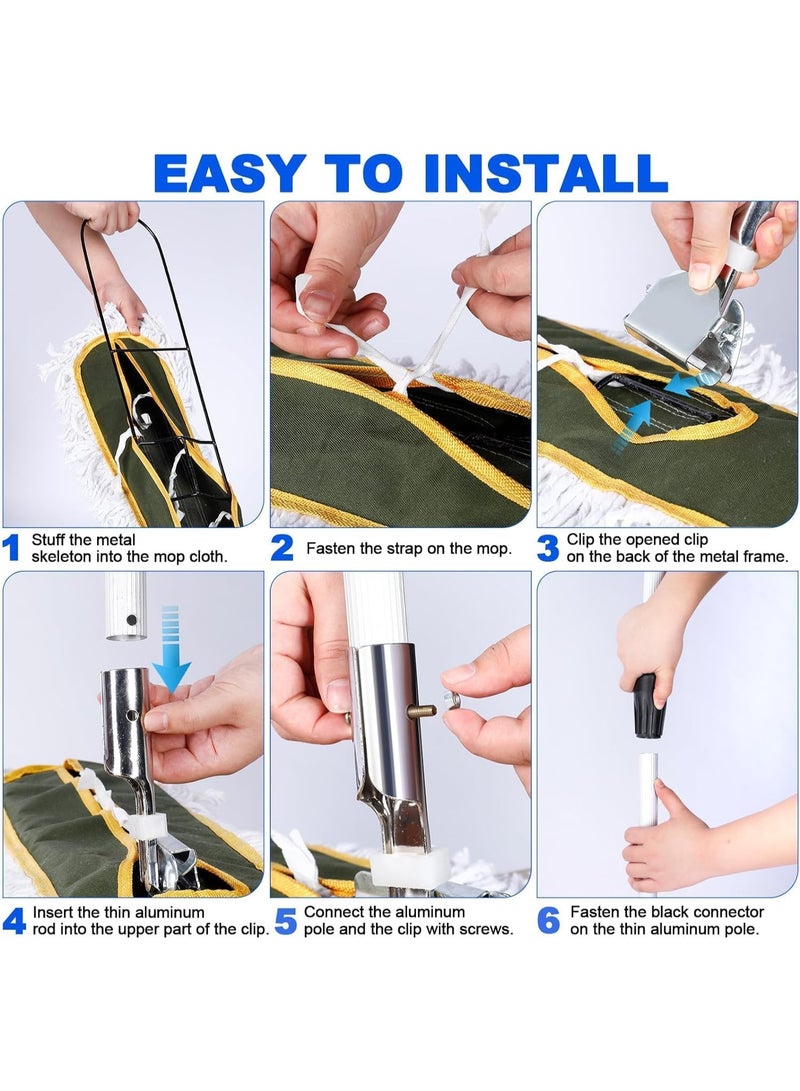 EASY TO INSTALL

1 Stuff the metal skeleton into the mop cloth.

2 Fasten the strap on the mop.

3 Clip the opened clip on the back of the metal frame.

4 Insert the thin aluminum rod into the upper part of the clip.

5 Connect the aluminum pole and the clip with screws.

6 Fasten the black connector on the thin aluminum pole.