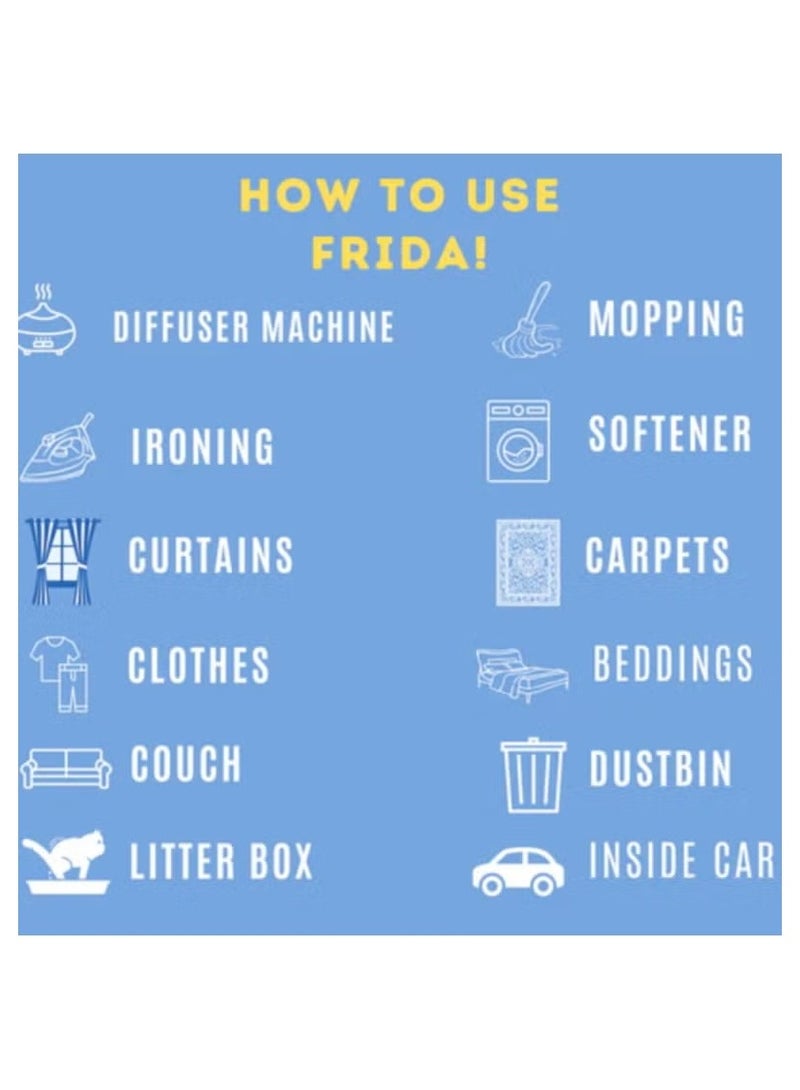 HOW TO USE FRIDA!

DIFFUSER MACHINE

IRONING

CURTAINS

CLOTHES

COUCH

LITTER BOX

MOPPING

SOFTENER

CARPETS

BEDDINGS

DUSTBIN

INSIDE CAR