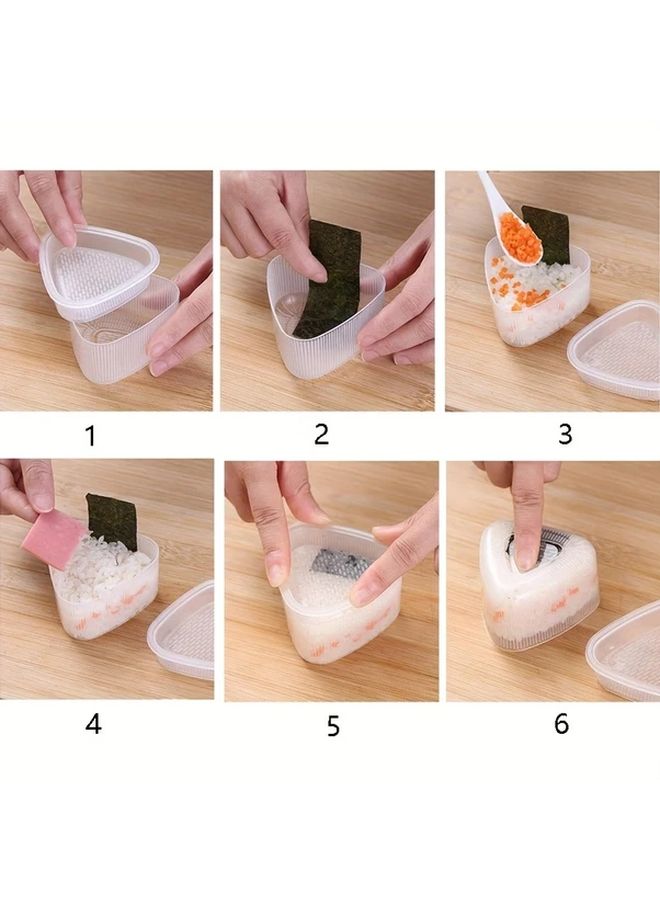 1

2

3

4

5

6