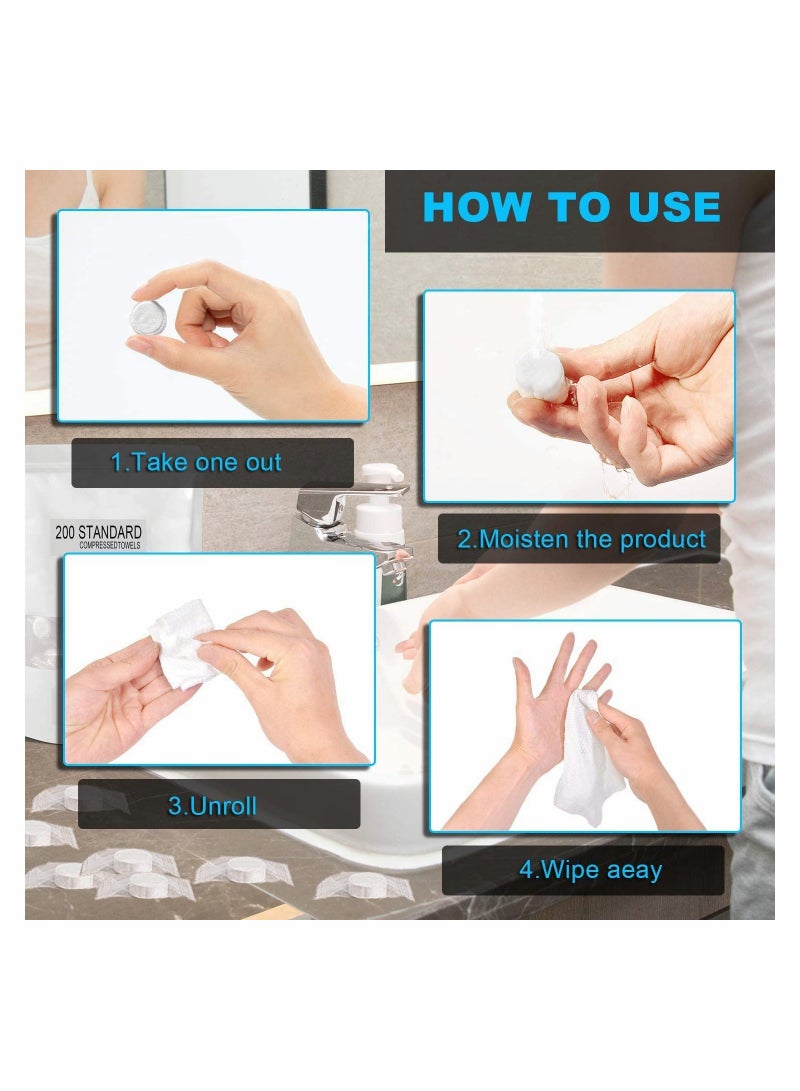 HOW TO USE

1.Take one out

2.Moisten the product

200 STANDARD
COMPRESSEDTOWELS

3.Unroll

4.Wipe aeay