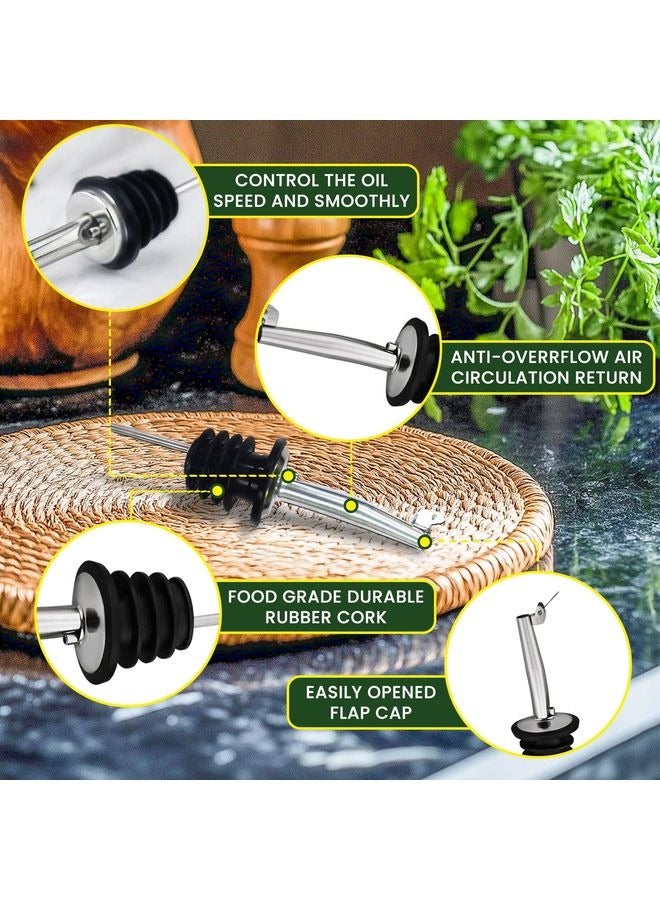 CONTROL THE OIL SPEED AND SMOOTHLY

ANTI-OVERRFLOW AIR CIRCULATION RETURN

FOOD GRADE DURABLE RUBBER CORK

EASILY OPENED FLAP CAP