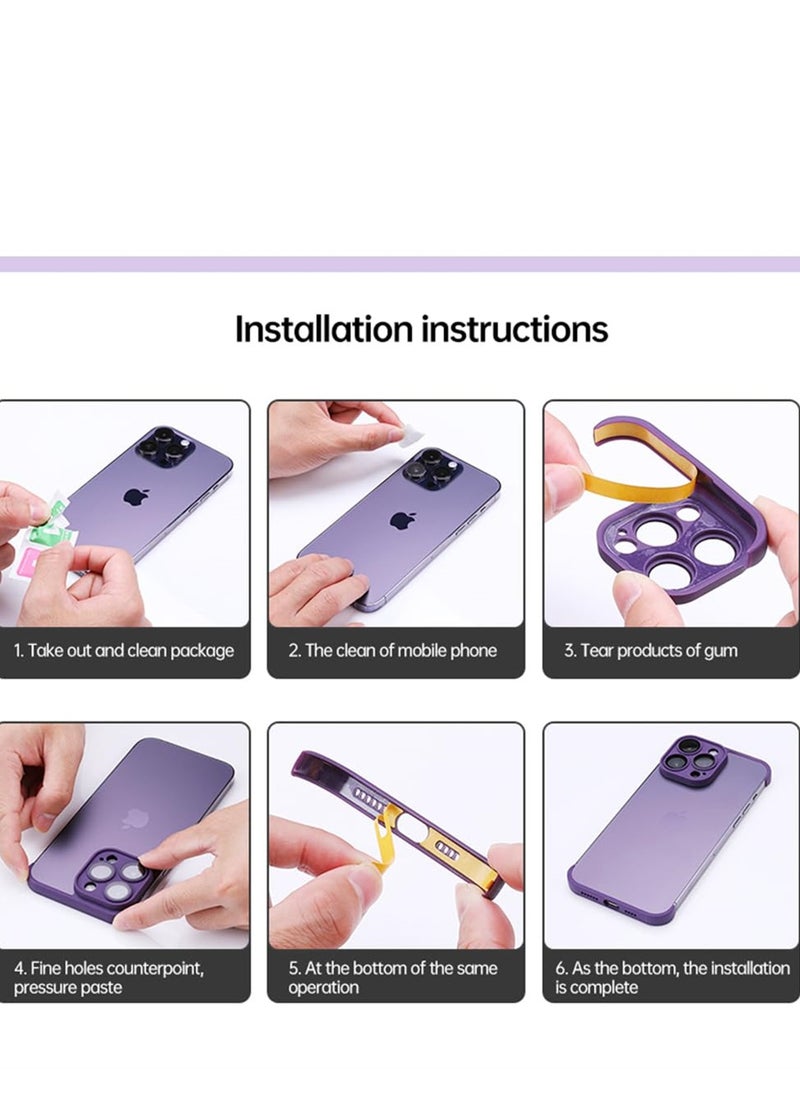 Installation instructions

1. Take out and clean package

2. The clean of mobile phone

3. Tear products of gum

4. Fine holes counterpoint, pressure paste

5. At the bottom of the same operation

6. As the bottom, the installation is complete