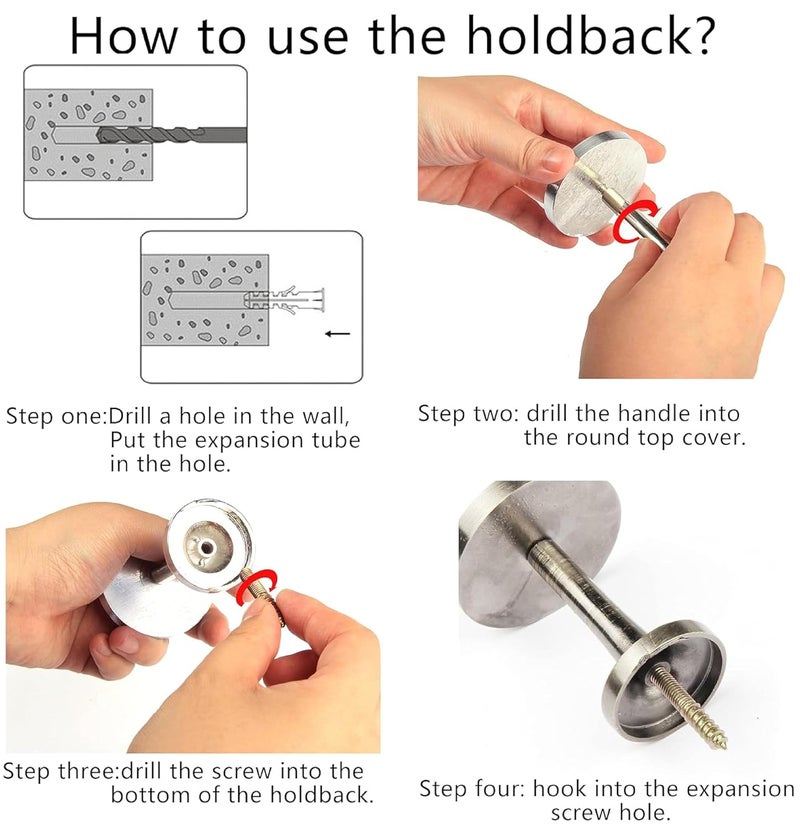 How to use the holdback?

Step one:Drill a hole in the wall, Put the expansion tube in the hole.

Step two: drill the handle into the round top cover.

Step three:drill the screw into the bottom of the holdback.

Step four: hook into the expansion screw hole.