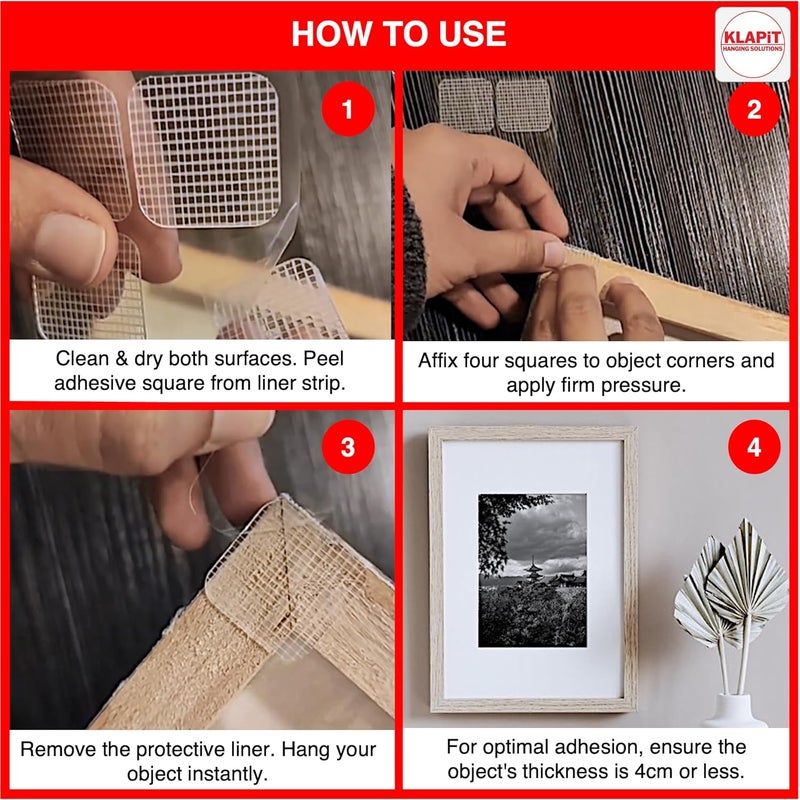 HOW TO USE

KLAPiT
HANGING SOLUTIONS

1

Clean & dry both surfaces. Peel adhesive square from liner strip.

2

Affix four squares to object corners and apply firm pressure.

3

Remove the protective liner. Hang your object instantly.

4

For optimal adhesion, ensure the object's thickness is 4cm or less.