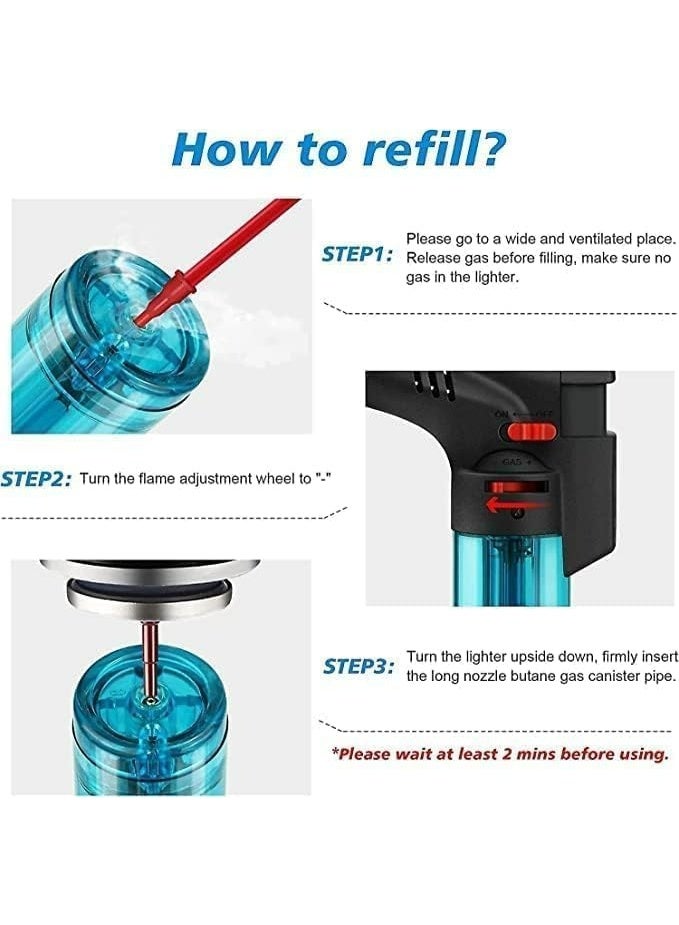 How to refill?

STEP1: Please go to a wide and ventilated place. Release gas before filling, make sure no gas in the lighter.

ON OFF

GAS +

STEP2: Turn the flame adjustment wheel to "-"

STEP3: Turn the lighter upside down, firmly insert the long nozzle butane gas canister pipe.

*Please wait at least 2 mins before using.