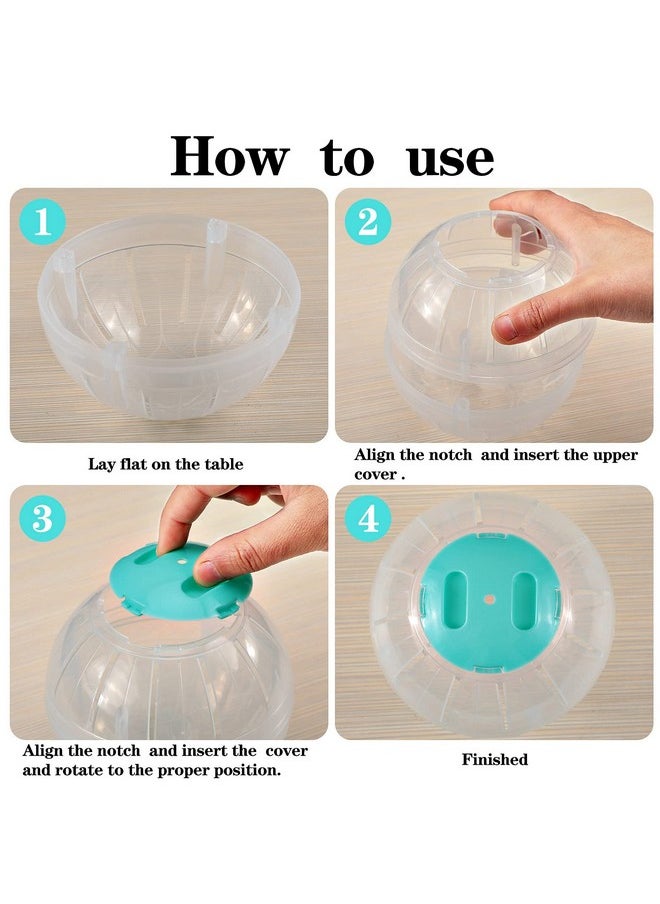 How to use

1

Lay flat on the table

2

Align the notch and insert the upper cover .

3

Align the notch and insert the cover and rotate to the proper position.

4

Finished