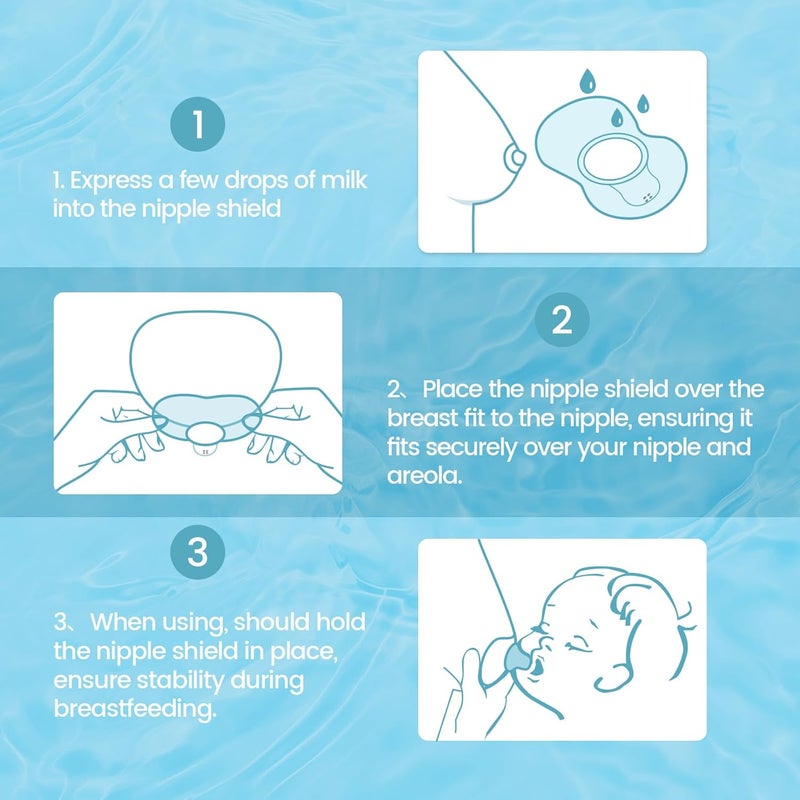 1

1. Express a few drops of milk into the nipple shield

2

2、Place the nipple shield over the breast fit to the nipple, ensuring it fits securely over your nipple and areola.

3

3、When using, should hold the nipple shield in place, ensure stability during breastfeeding.