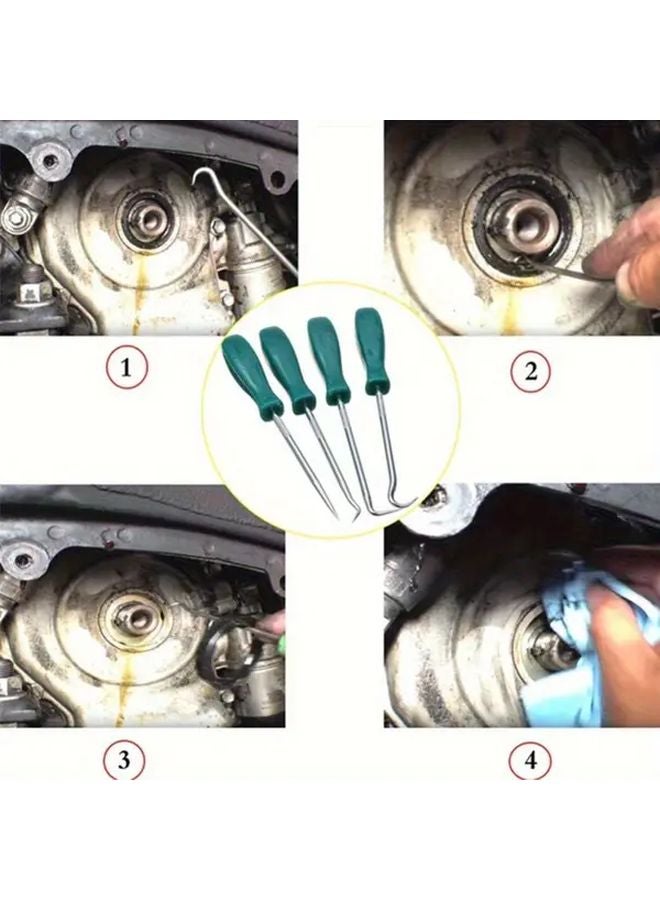 1

2

3

4