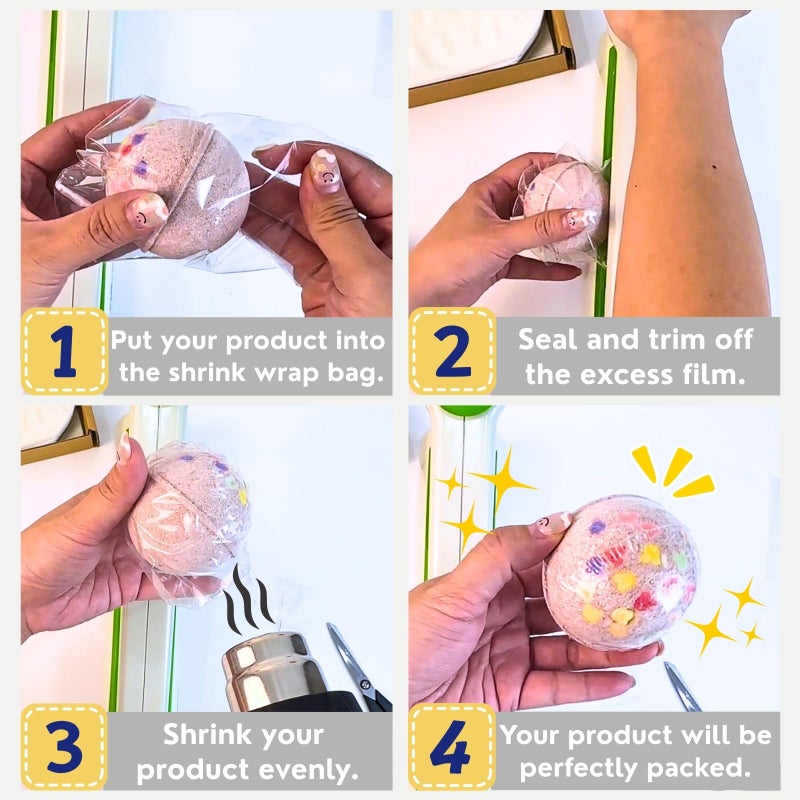 1 Put your product into the shrink wrap bag.

2 Seal and trim off the excess film.

3 Shrink your product evenly.

4 Your product will be perfectly packed.