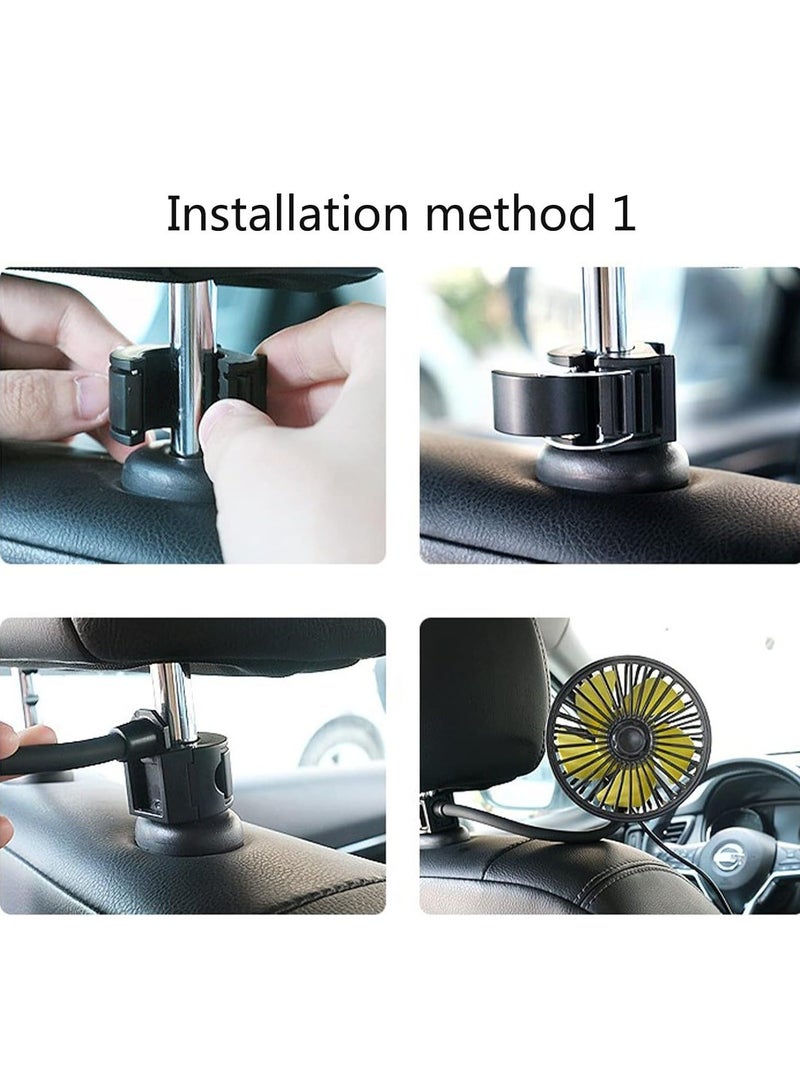 Installation method 1