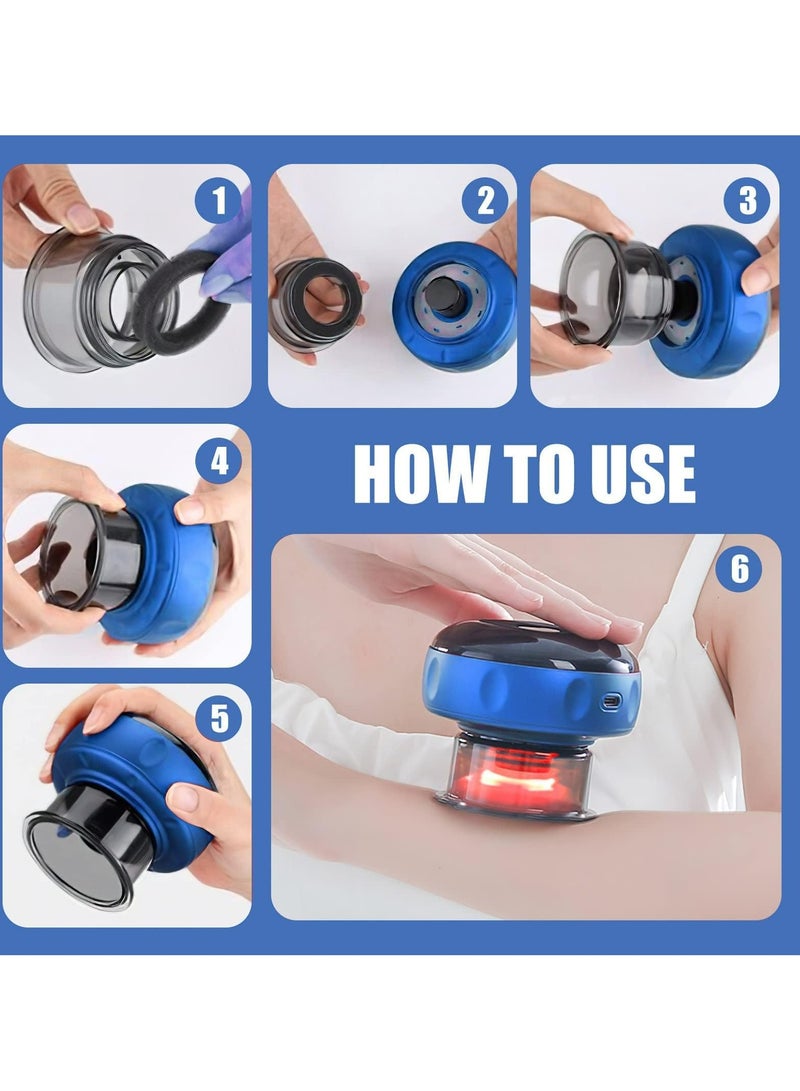 1

2

3

4

HOW TO USE

5

6