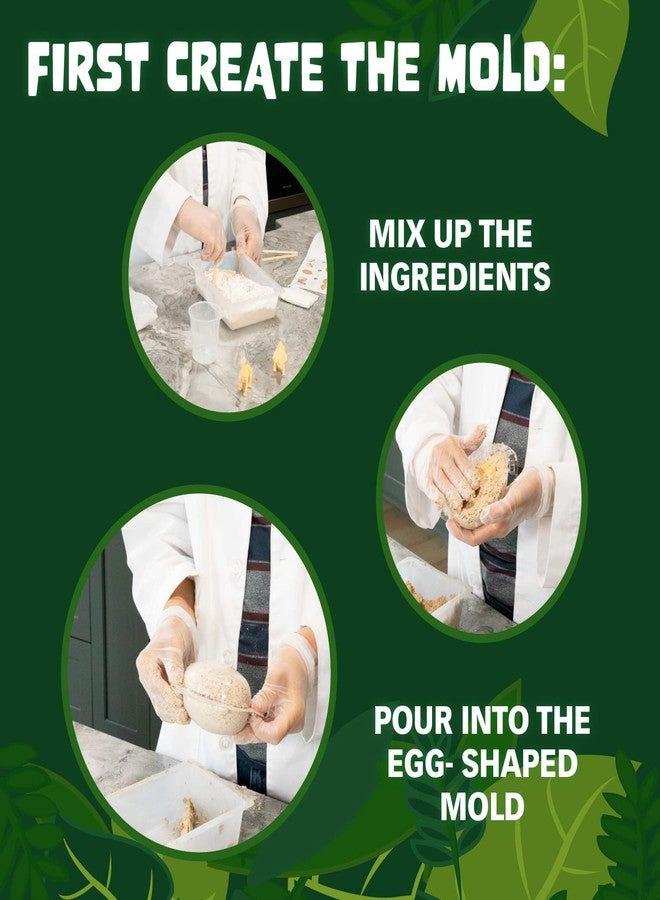 FIRST CREATE THE MOLD:

MIX UP THE INGREDIENTS

POUR INTO THE EGG- SHAPED MOLD