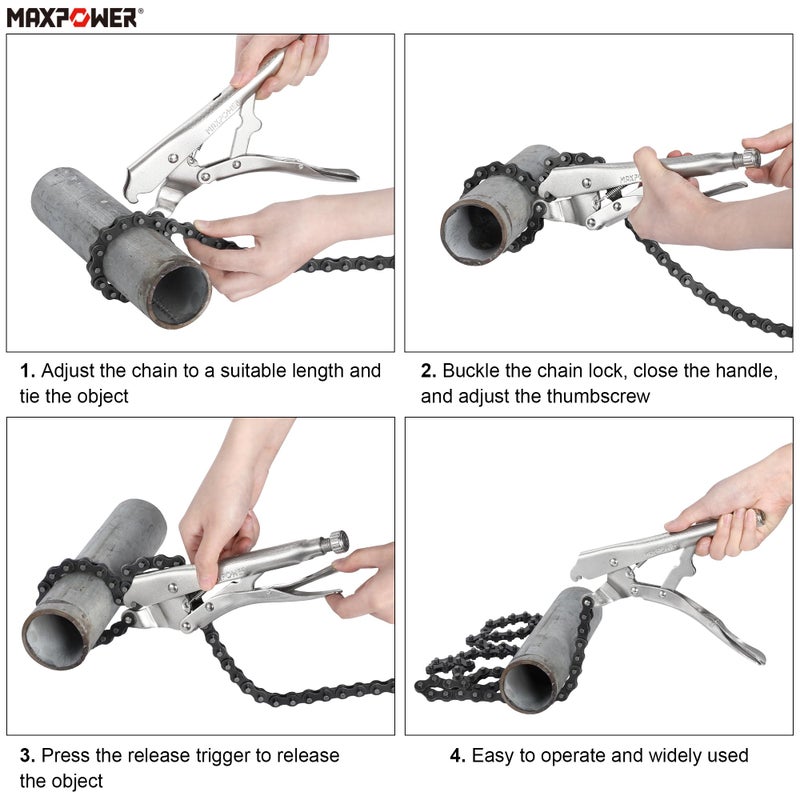 MAXPOWER®

MAXPOWER

1. Adjust the chain to a suitable length and tie the object

2. Buckle the chain lock, close the handle, and adjust the thumbscrew

MAXPOWER

3. Press the release trigger to release the object

4. Easy to operate and widely used