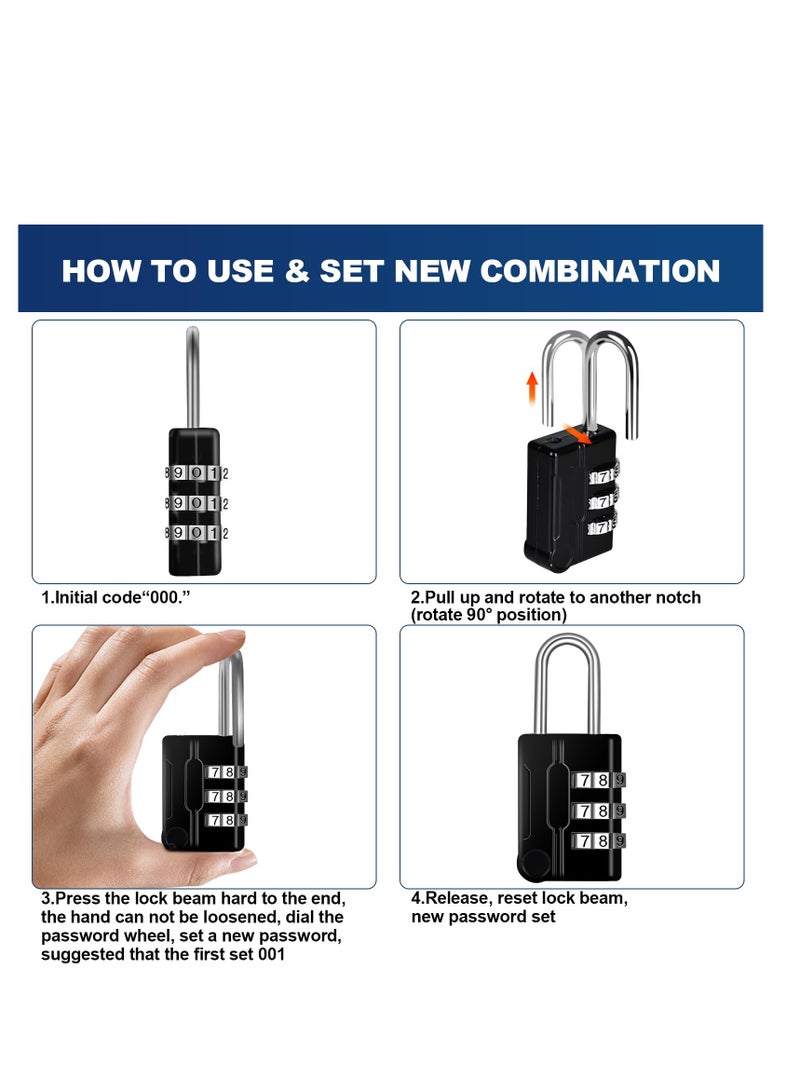 HOW TO USE & SET NEW COMBINATION

8 9 0 1 2
8 9 0 1 2
8 9 0 1 2

1.Initial code“000.”

7
7
7

2.Pull up and rotate to another notch (rotate 90° position)

7 8 9
7 8 9
7 8 9

3.Press the lock beam hard to the end, the hand can not be loosened, dial the password wheel, set a new password, suggested that the first set 001

7 8 9
7 8 9
7 8 9

4.Release, reset lock beam, new password set