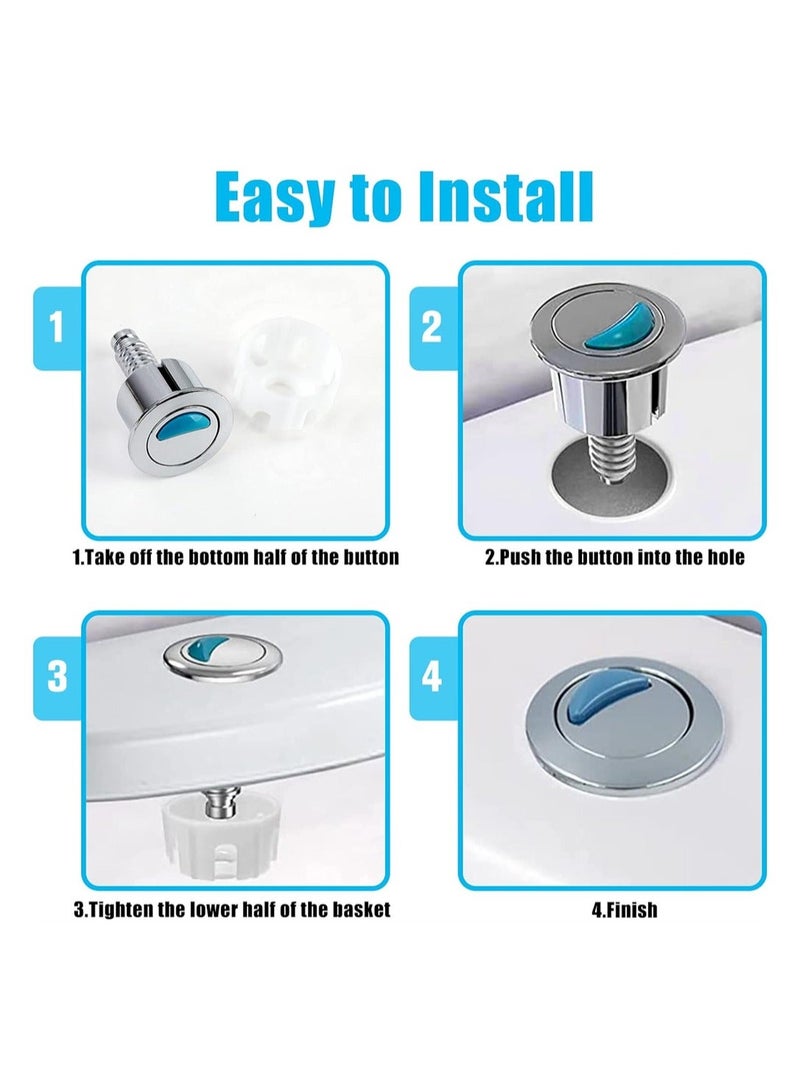 Easy to Install

1

1.Take off the bottom half of the button

2

2.Push the button into the hole

3

3.Tighten the lower half of the basket

4

4.Finish