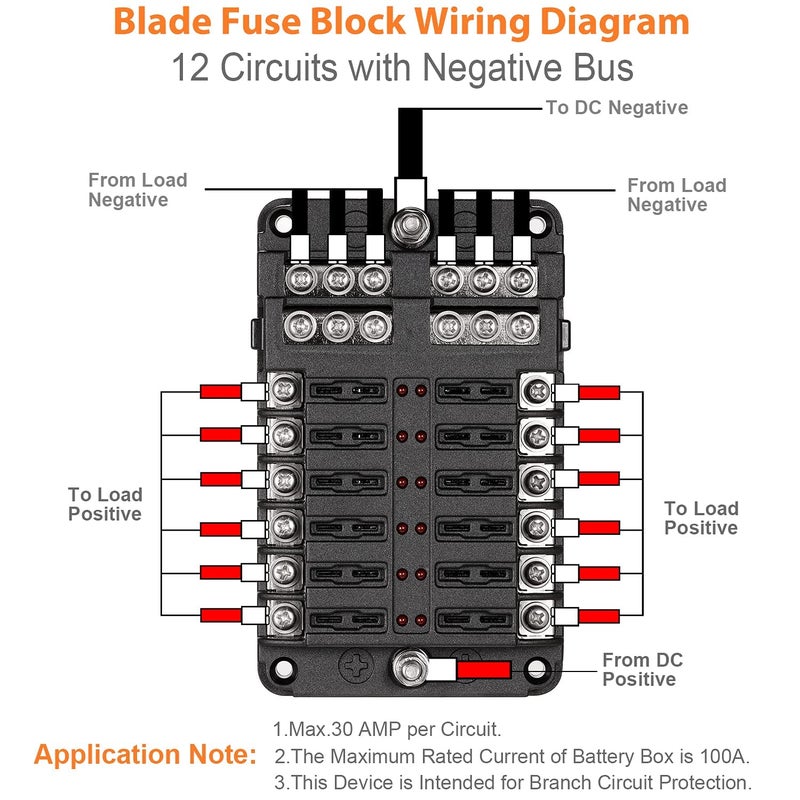 Blade Fuse Block Wiring Diagram
12 Circuits with Negative Bus

To DC Negative

From Load Negative

From Load Negative

To Load Positive

To Load Positive

From DC Positive

Application Note:
1.Max.30 AMP per Circuit.
2.The Maximum Rated Current of Battery Box is 100A.
3.This Device is Intended for Branch Circuit Protection.