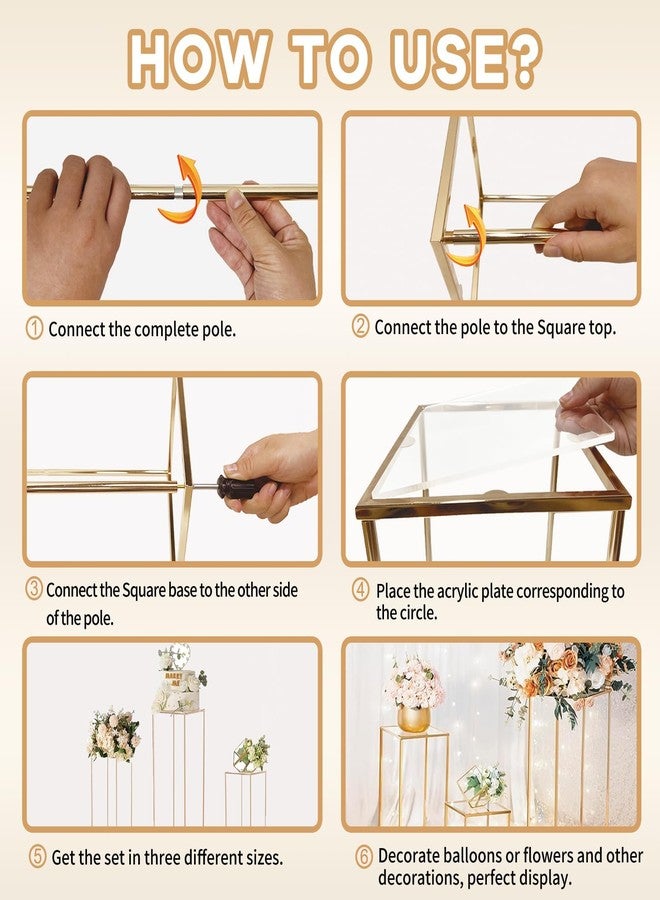 HOW TO USE?

① Connect the complete pole.

② Connect the pole to the Square top.

③ Connect the Square base to the other side of the pole.

④ Place the acrylic plate corresponding to the circle.

⑤ Get the set in three different sizes.

⑥ Decorate balloons or flowers and other decorations, perfect display.