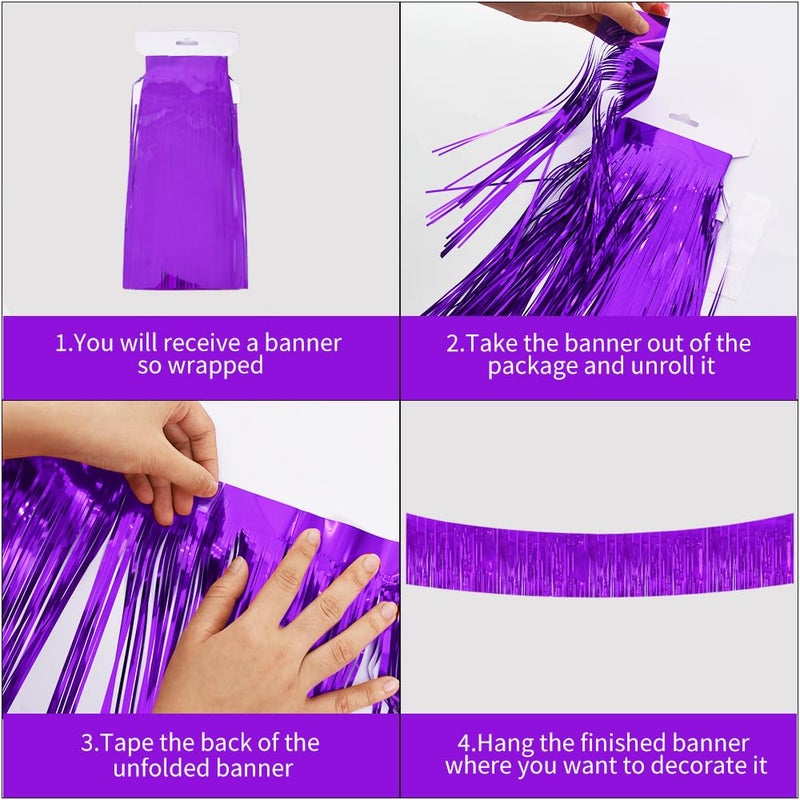 1.You will receive a banner so wrapped

2.Take the banner out of the package and unroll it

3.Tape the back of the unfolded banner

4.Hang the finished banner where you want to decorate it